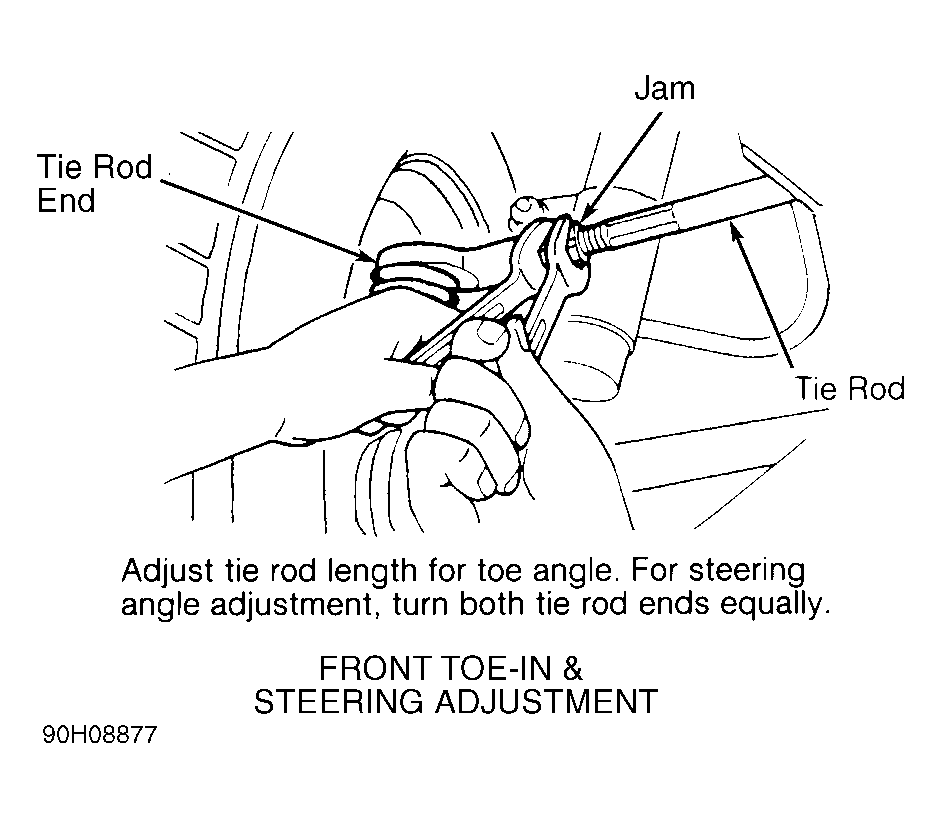 Jam

Tie Rod End

Tie Rod

Adjust tie rod length for toe angle. For steering angle adjustment, turn both tie rod ends equally.

FRONT TOE-IN & STEERING ADJUSTMENT

90H08877