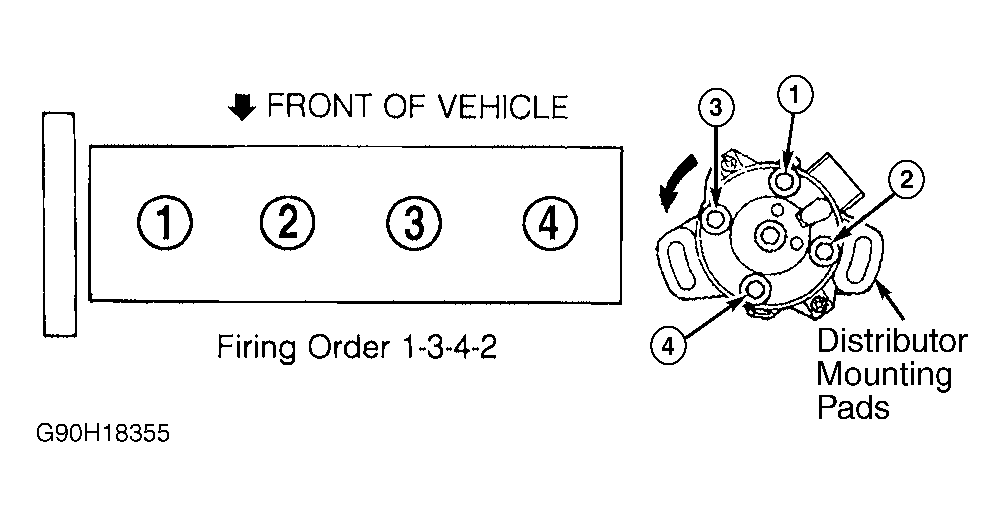 FRONT OF VEHICLE

1 2 3 4

Firing Order 1-3-4-2

3 1

2

4

Distributor Mounting Pads

G90H18355