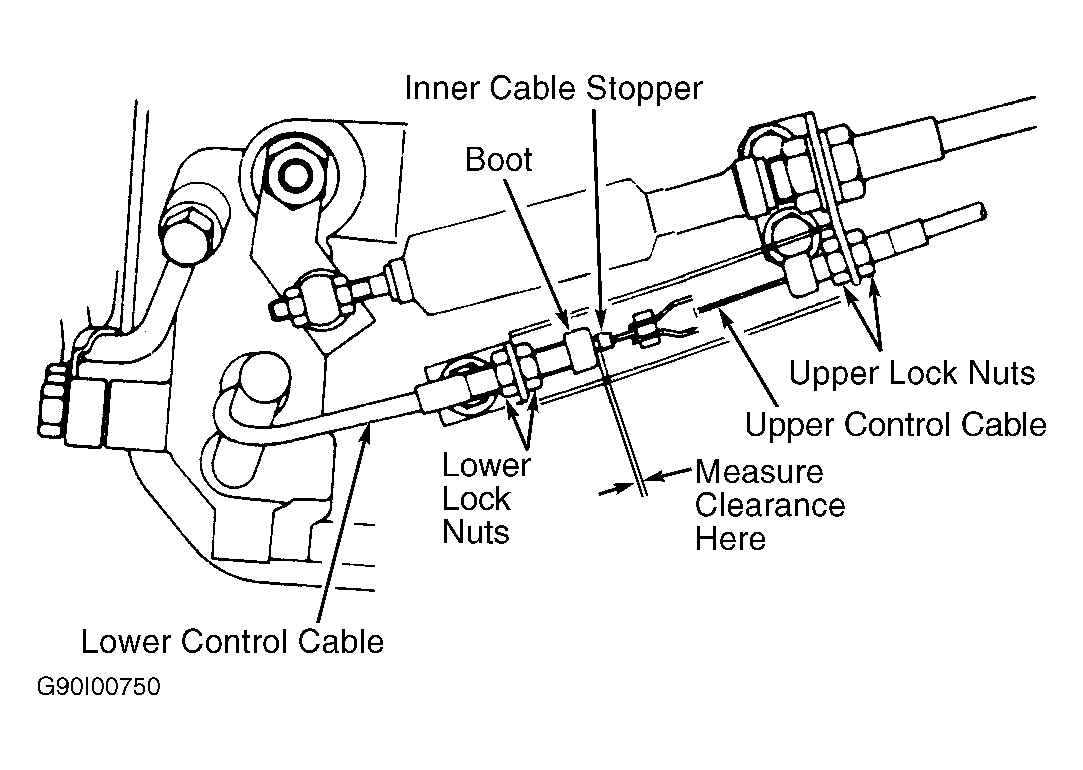 Inner Cable Stopper

Boot

Upper Lock Nuts

Upper Control Cable

Lower Lock Nuts

Measure Clearance Here

Lower Control Cable

G90I00750