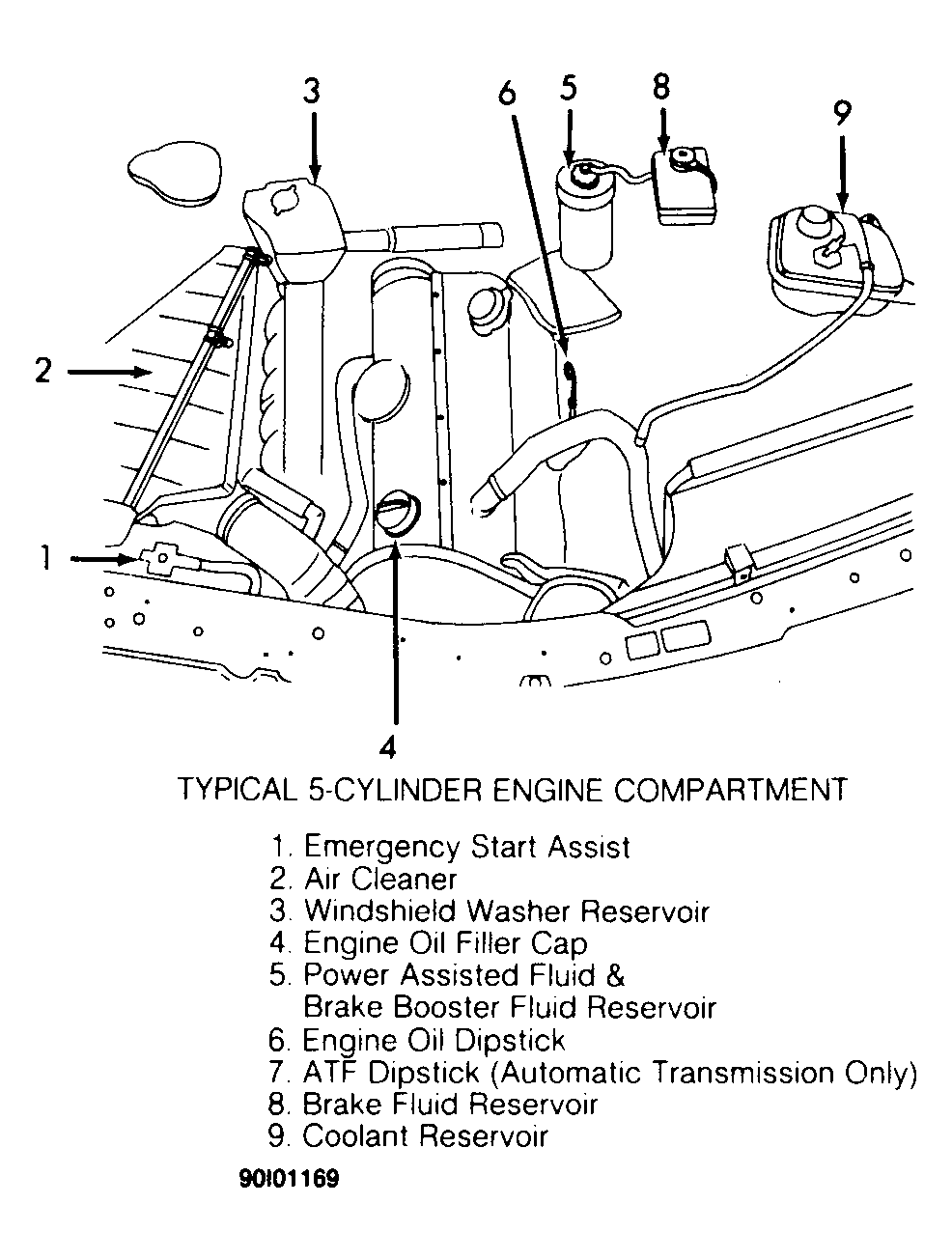 3
6
5
8
9
2
1
4

TYPICAL 5-CYLINDER ENGINE COMPARTMENT

1. Emergency Start Assist
2. Air Cleaner
3. Windshield Washer Reservoir
4. Engine Oil Filler Cap
5. Power Assisted Fluid & Brake Booster Fluid Reservoir
6. Engine Oil Dipstick
7. ATF Dipstick (Automatic Transmission Only)
8. Brake Fluid Reservoir
9. Coolant Reservoir

90I01169