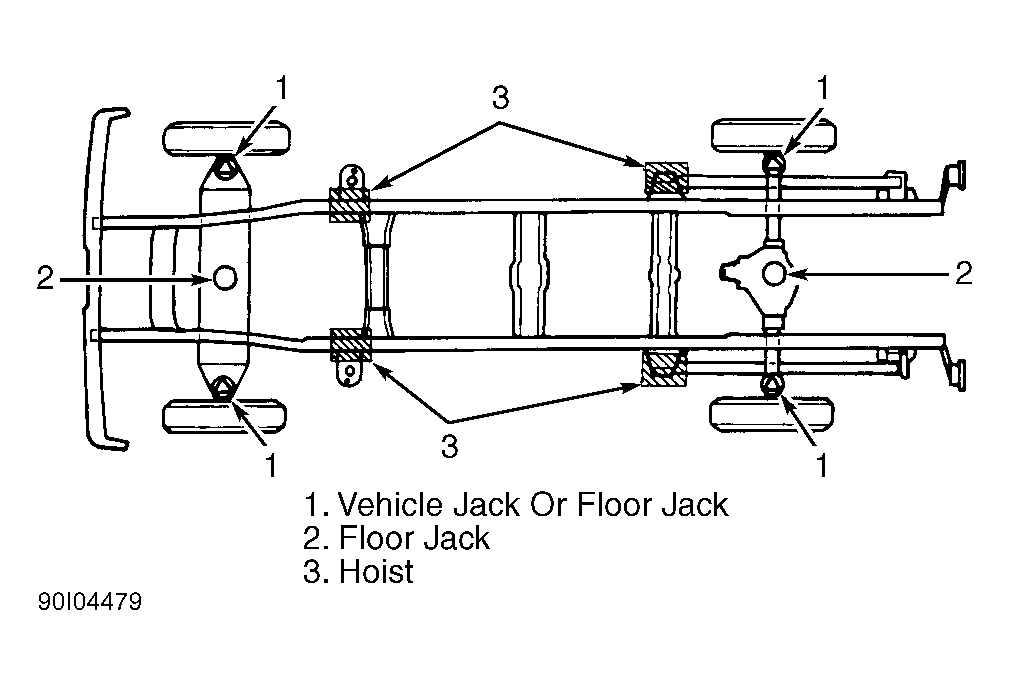 1
3
1
2
2
1
3
1

1. Vehicle Jack Or Floor Jack
2. Floor Jack
3. Hoist

90I04479