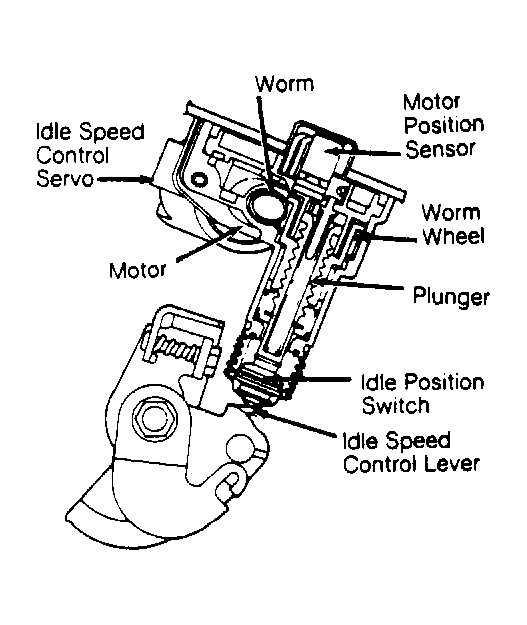 Worm

Motor Position Sensor

Idle Speed Control Servo

Worm Wheel

Motor

Plunger

Idle Position Switch

Idle Speed Control Lever