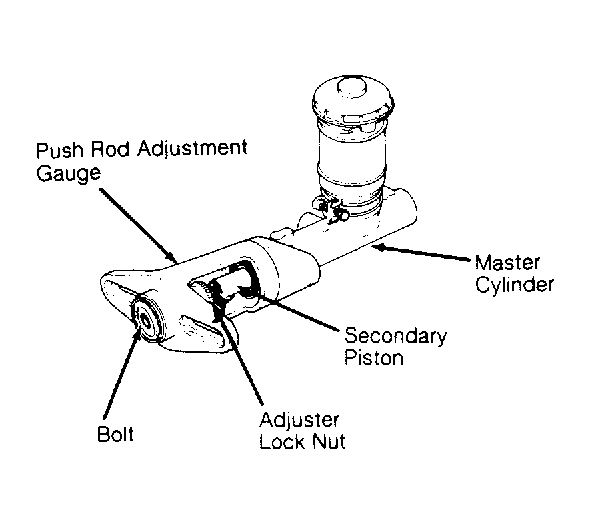 Push Rod Adjustment Gauge

Master Cylinder

Secondary Piston

Bolt

Adjuster Lock Nut