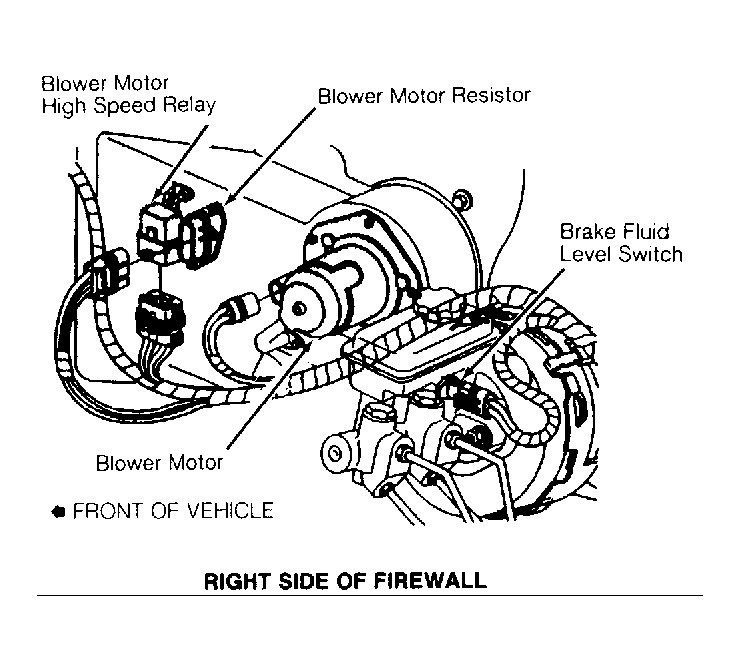 Blower Motor
High Speed Relay

Blower Motor Resistor

Brake Fluid
Level Switch

Blower Motor

FRONT OF VEHICLE

RIGHT SIDE OF FIREWALL