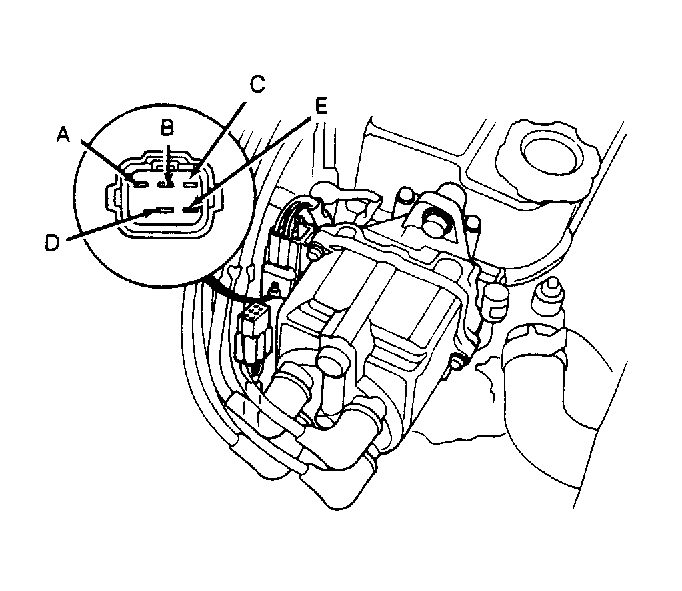 A
B
C
E
D