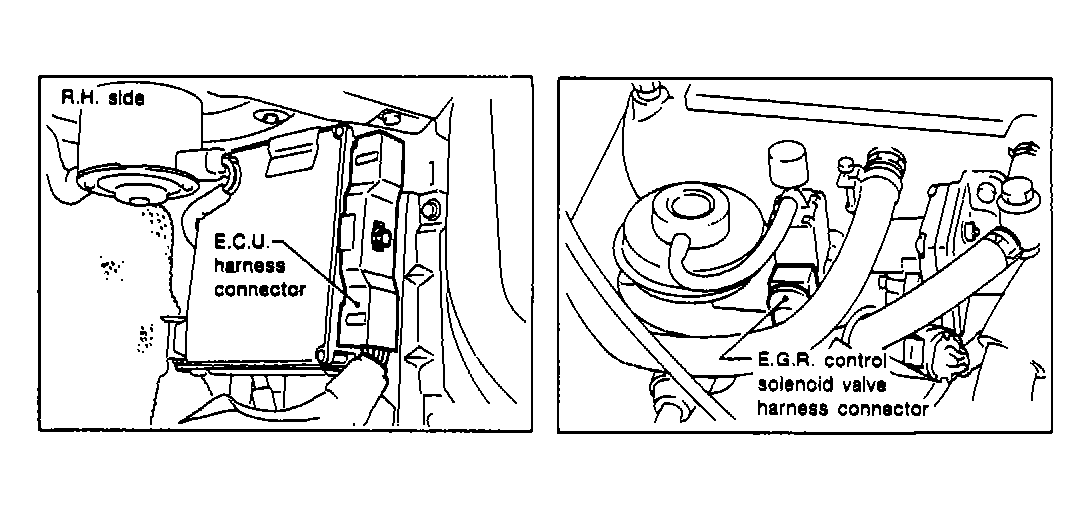 R.H. side

E.C.U. harness connector

E.G.R. control solenoid valve harness connector