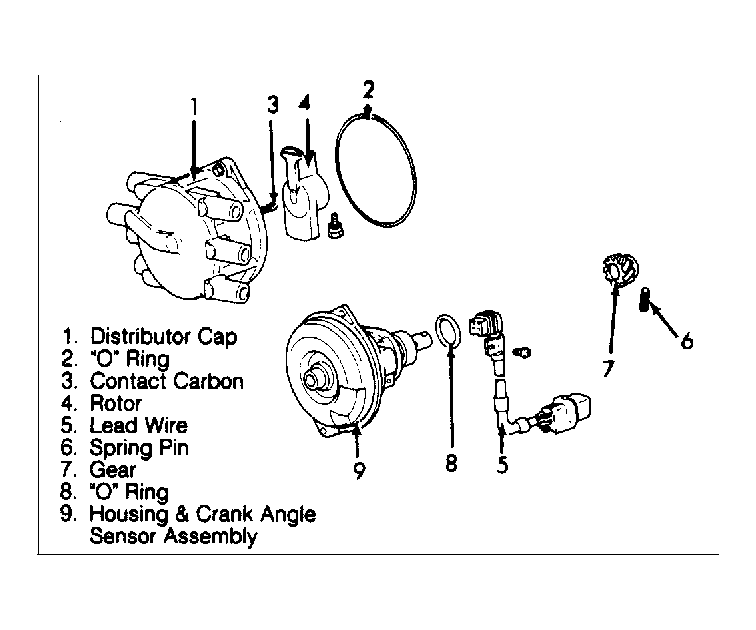 1 3 4 2

7 6

9 8 5

1. Distributor Cap
2. "O" Ring
3. Contact Carbon
4. Rotor
5. Lead Wire
6. Spring Pin
7. Gear
8. "O" Ring
9. Housing & Crank Angle Sensor Assembly