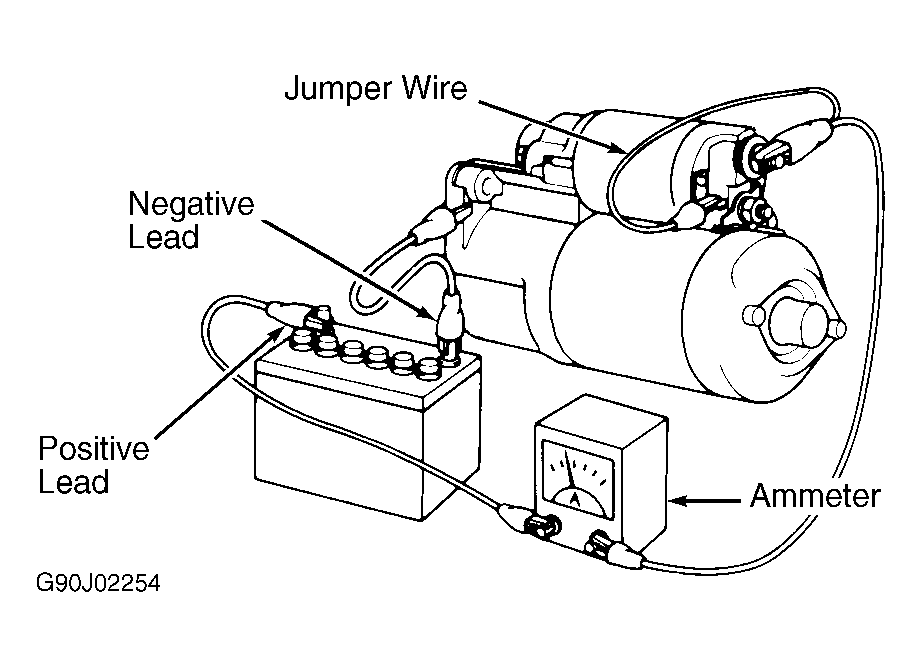 Jumper Wire

Negative Lead

Positive Lead

A

Ammeter

G90J02254