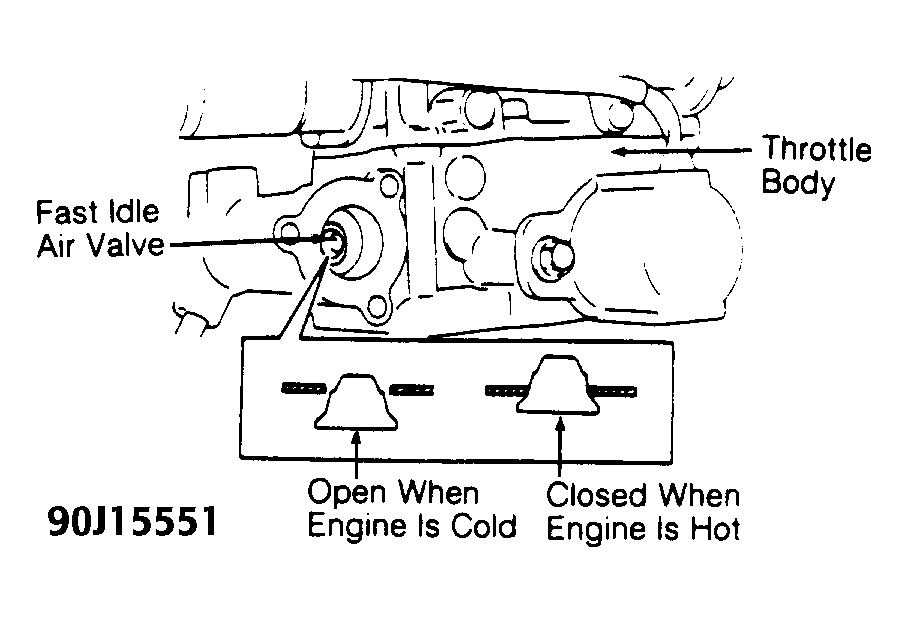 Throttle Body

Fast Idle Air Valve

Open When Engine Is Cold

Closed When Engine Is Hot

90J15551