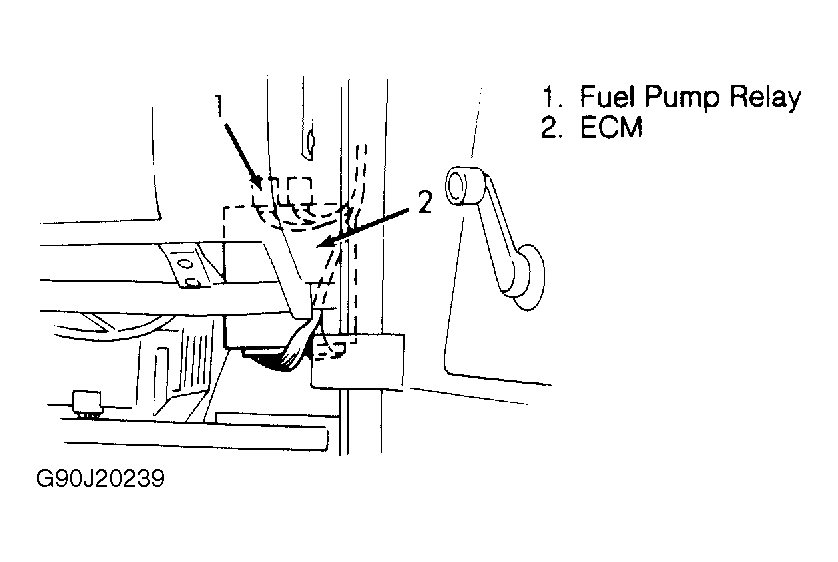 1

2

1. Fuel Pump Relay
2. ECM

G90J20239