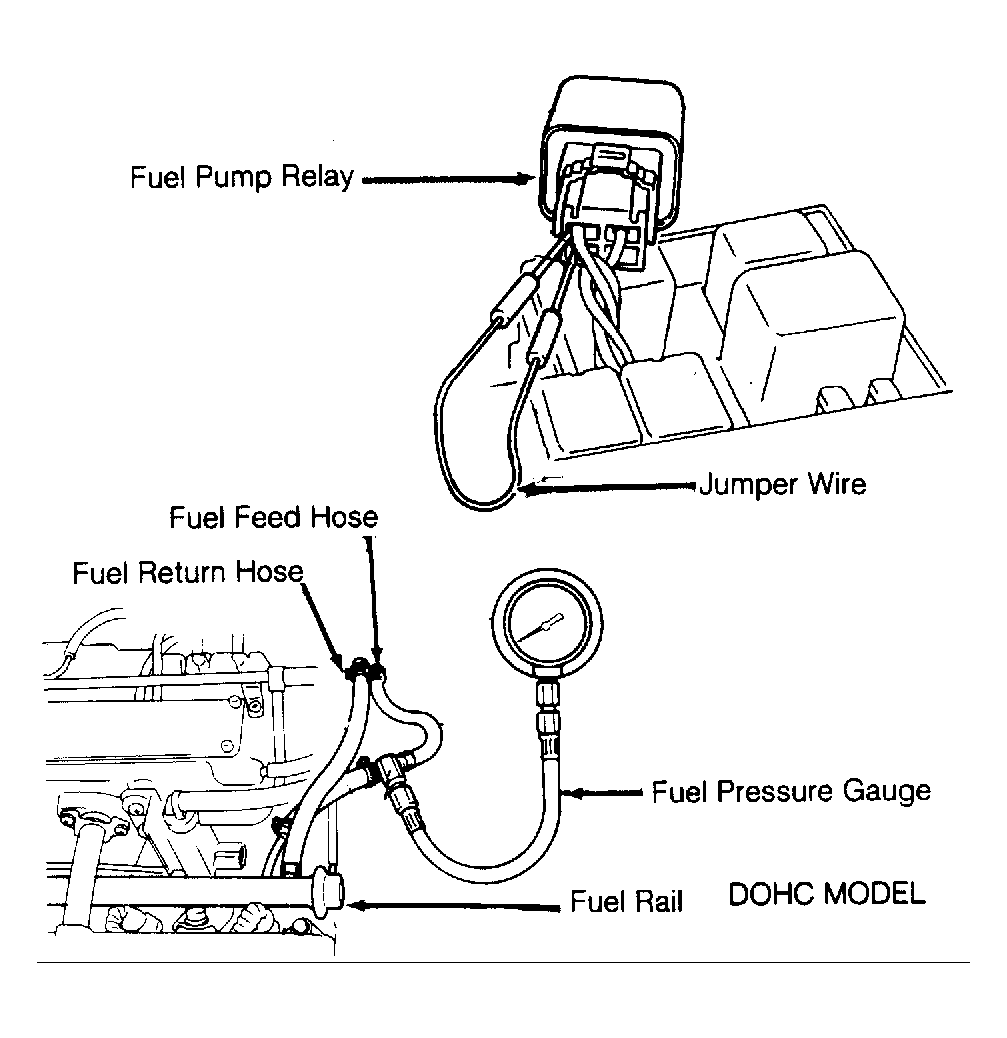 Fuel Pump Relay
Jumper Wire
Fuel Feed Hose
Fuel Return Hose
Fuel Pressure Gauge
Fuel Rail
DOHC MODEL