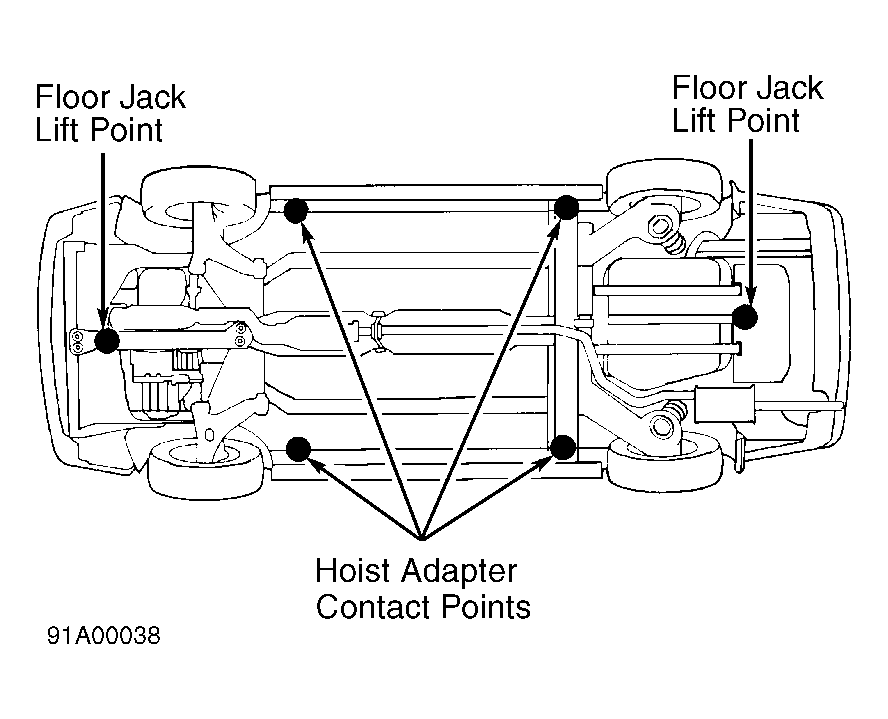 Floor Jack
Lift Point

Floor Jack
Lift Point

Hoist Adapter
Contact Points

91A00038