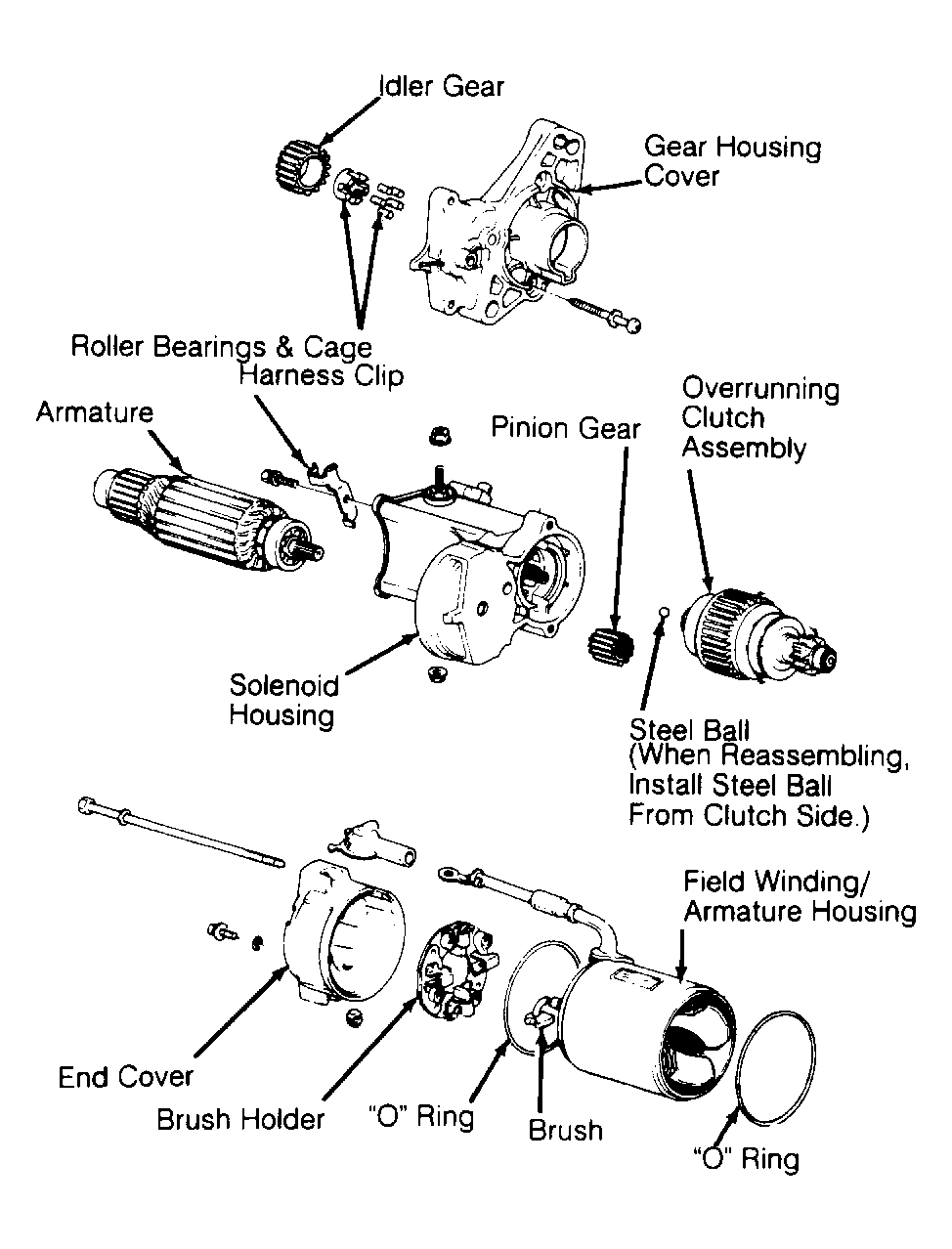 Idler Gear

Gear Housing Cover

Roller Bearings & Cage

Harness Clip

Armature

Pinion Gear

Overrunning Clutch Assembly

Solenoid Housing

Steel Ball (When Reassembling, Install Steel Ball From Clutch Side.)

Field Winding/ Armature Housing

End Cover

Brush Holder

"O" Ring

Brush

"O" Ring