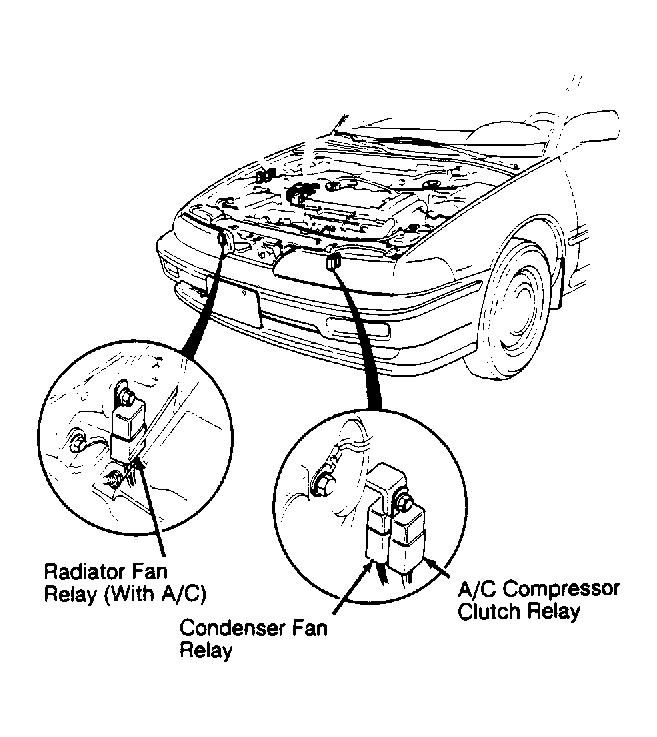 Radiator Fan Relay (With A/C)

Condenser Fan Relay

A/C Compressor Clutch Relay