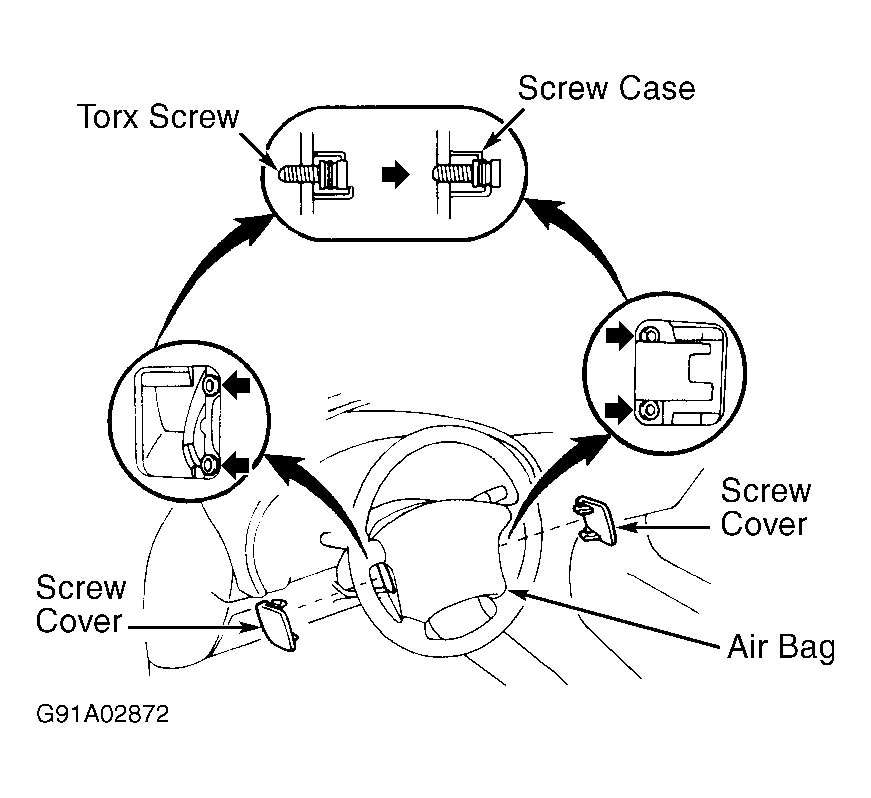 Torx Screw

Screw Case

Screw Cover

Screw Cover

Air Bag

G91A02872