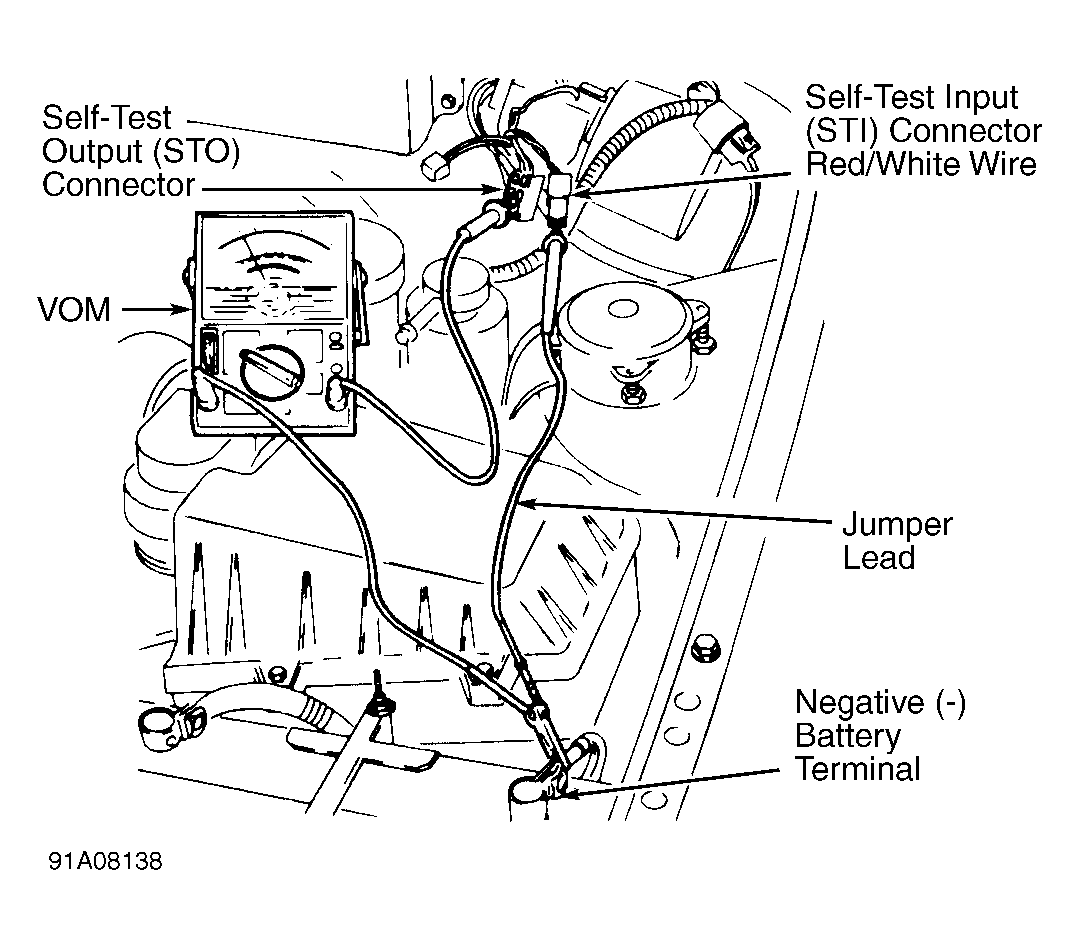 Self-Test Output (STO) Connector

Self-Test Input (STI) Connector Red/White Wire

VOM

Jumper Lead

Negative (-) Battery Terminal

91A08138