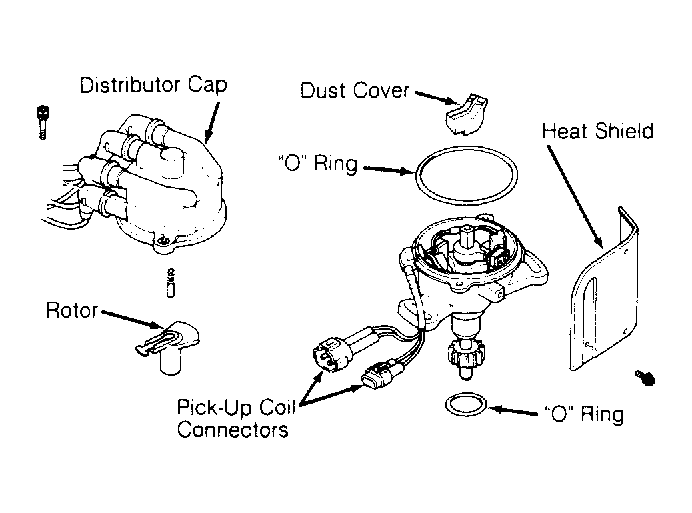 Distributor Cap

Dust Cover

Heat Shield

"O" Ring

Rotor

Pick-Up Coil Connectors

"O" Ring