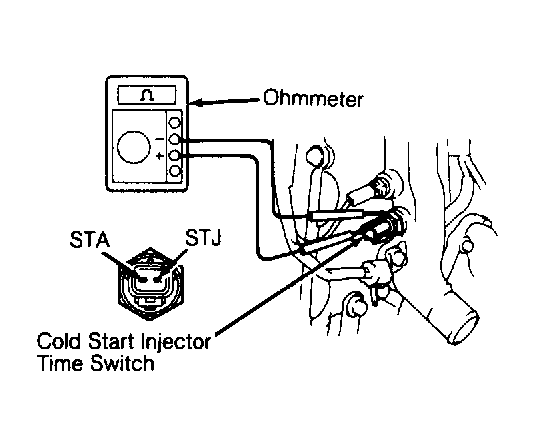 Ω

Ohmmeter

−

+

STA

STJ

Cold Start Injector Time Switch