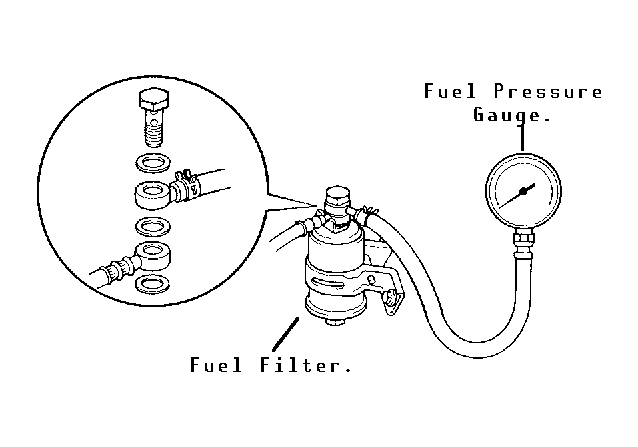 Fuel Pressure Gauge.

Fuel Filter.