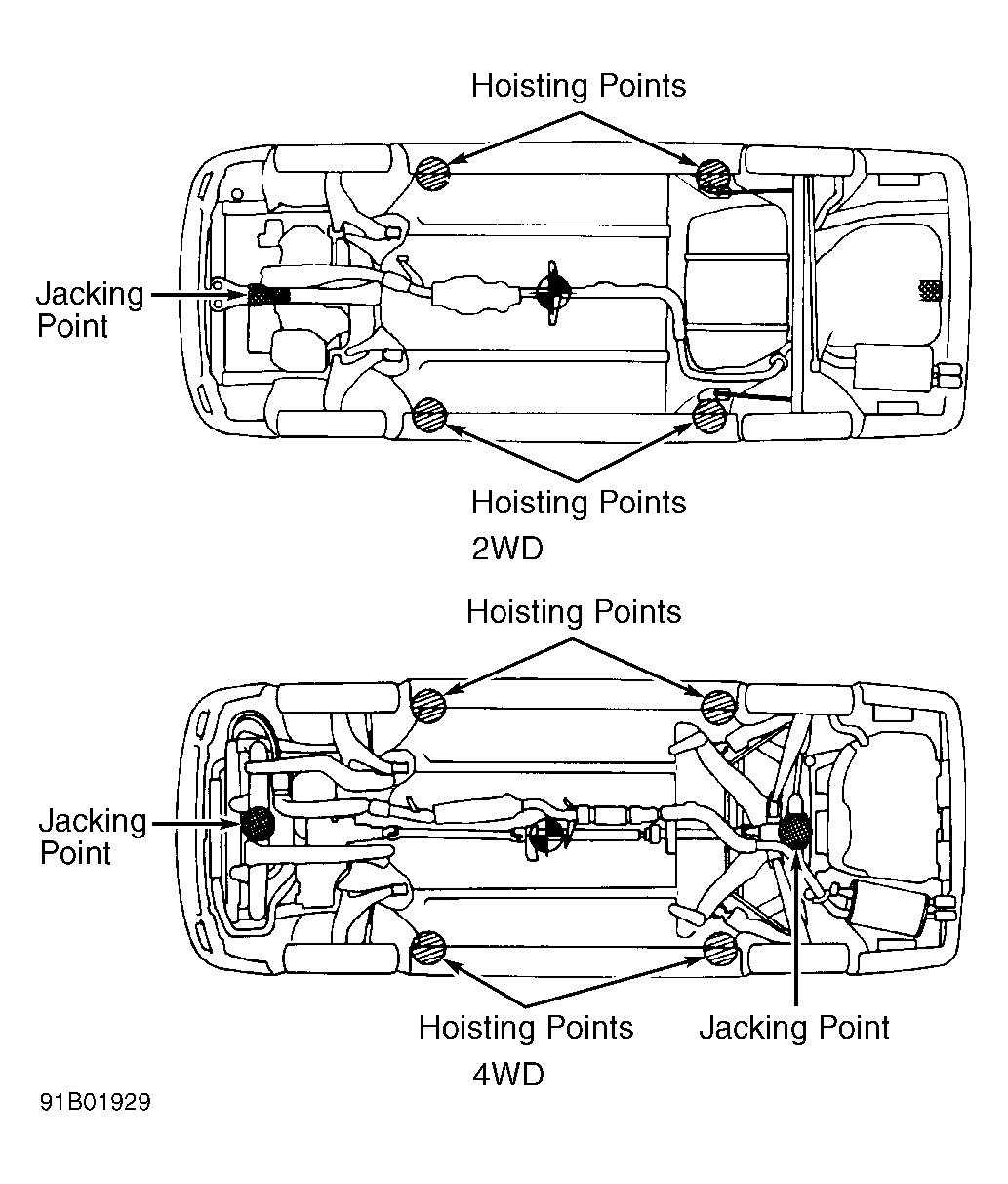 Hoisting Points

Jacking Point

Hoisting Points

2WD

Hoisting Points

Jacking Point

Hoisting Points

Jacking Point

4WD

91B01929