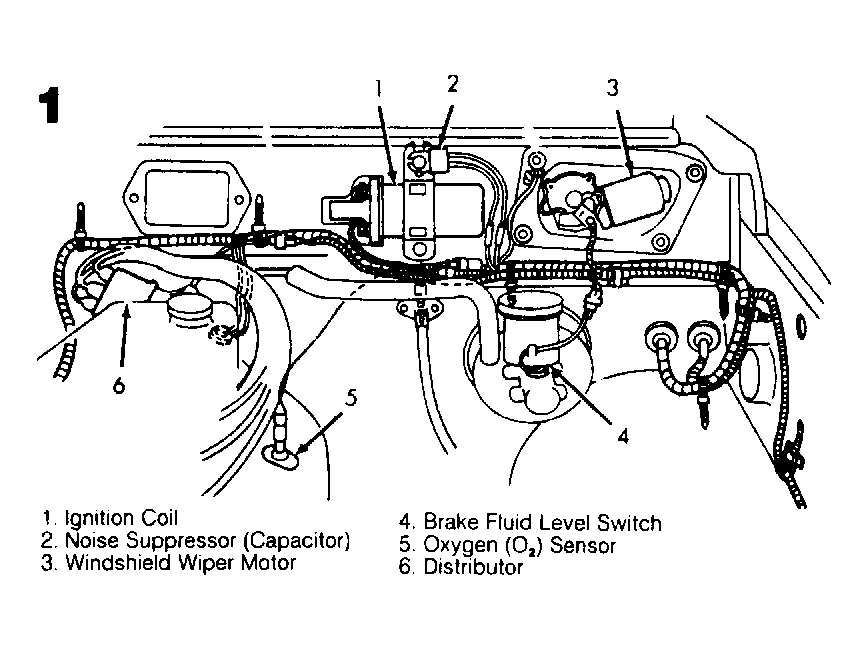 1

1
2
3
6
5
4

1. Ignition Coil
2. Noise Suppressor (Capacitor)
3. Windshield Wiper Motor

4. Brake Fluid Level Switch
5. Oxygen ($O_2$) Sensor
6. Distributor