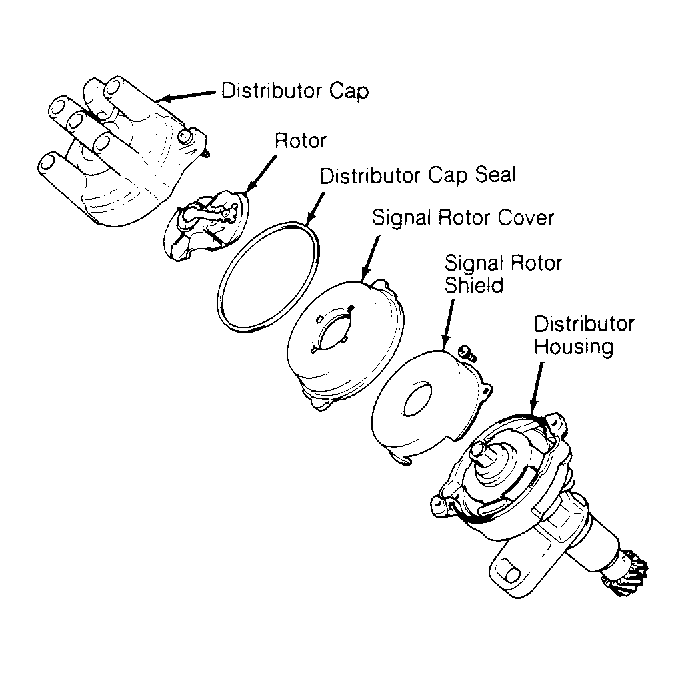 Distributor Cap

Rotor

Distributor Cap Seal

Signal Rotor Cover

Signal Rotor Shield

Distributor Housing