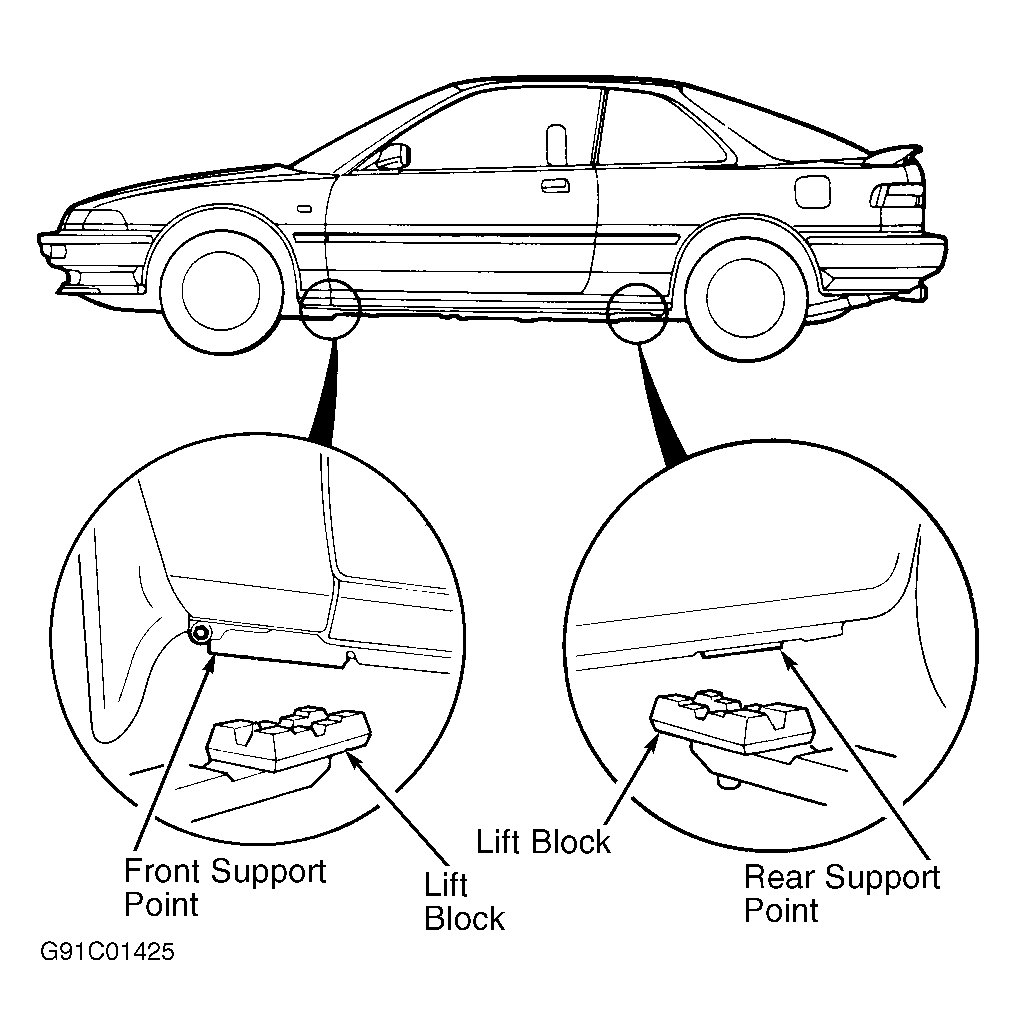 Front Support Point

Lift Block

Lift Block

Rear Support Point

G91C01425