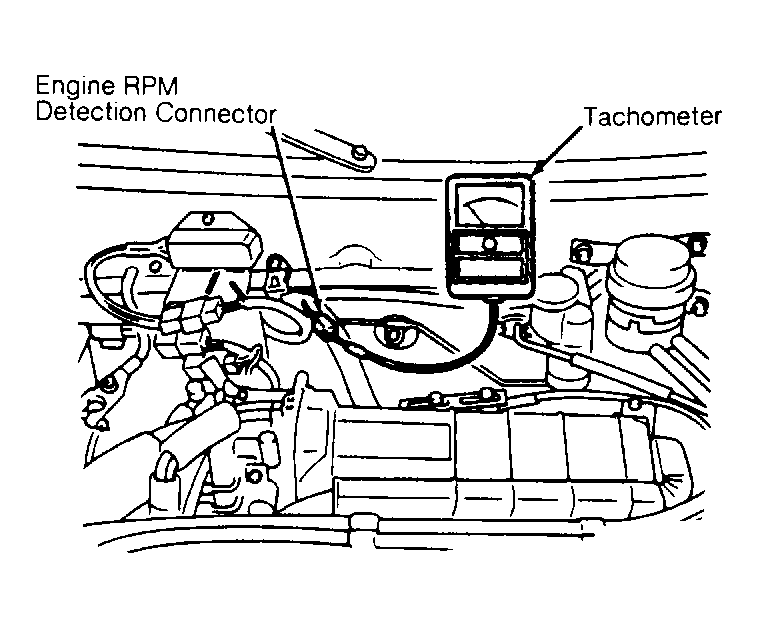 Engine RPM
Detection Connector

Tachometer