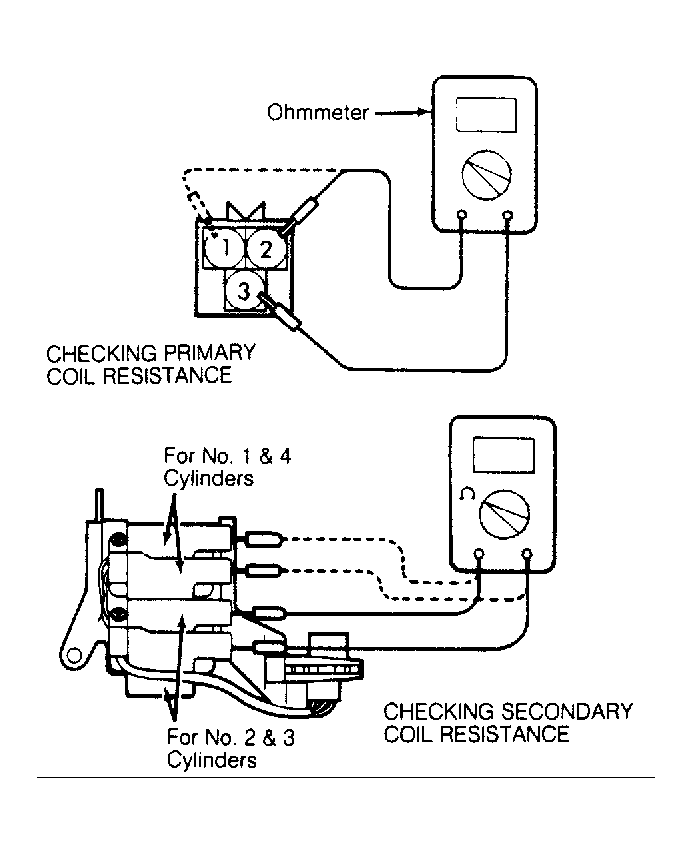 Ohmmeter

1
2
3

CHECKING PRIMARY COIL RESISTANCE

For No. 1 & 4 Cylinders

Ω

For No. 2 & 3 Cylinders

CHECKING SECONDARY COIL RESISTANCE