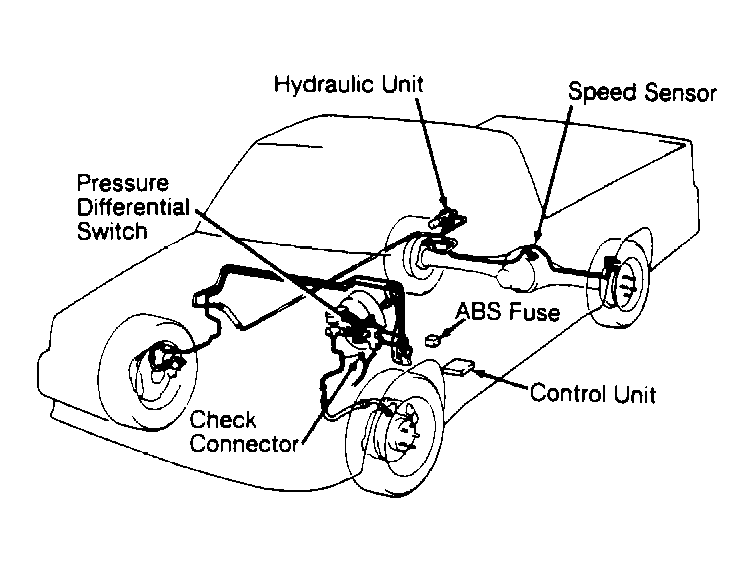 Hydraulic Unit

Speed Sensor

Pressure Differential Switch

ABS Fuse

Control Unit

Check Connector