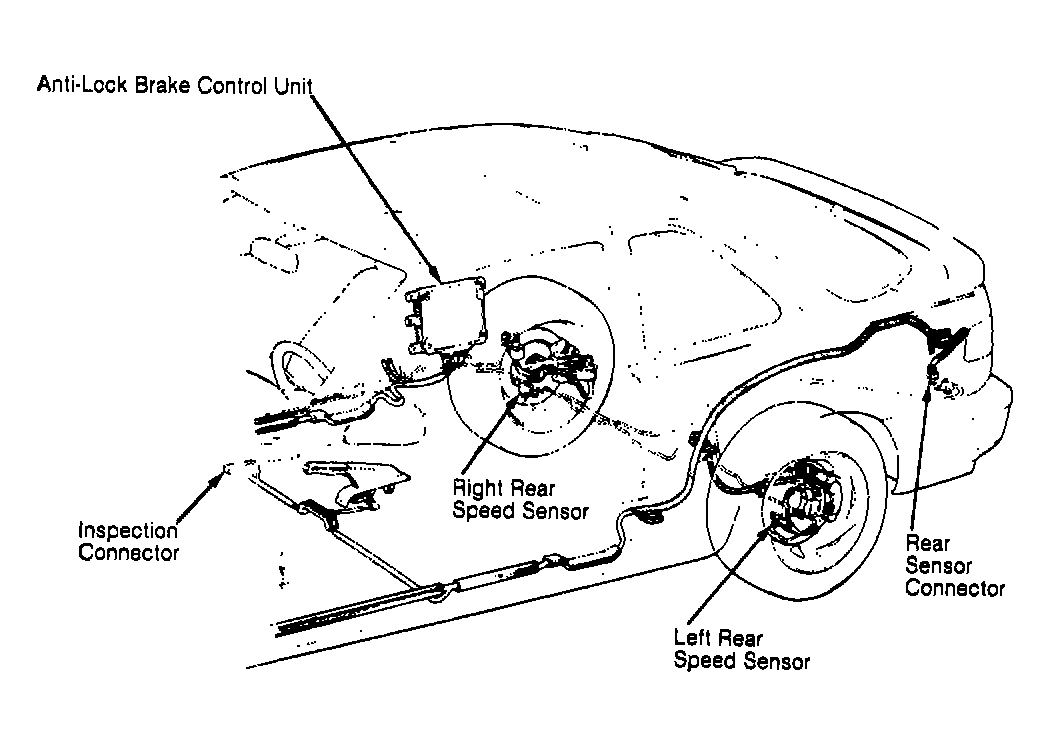 Anti-Lock Brake Control Unit

Right Rear
Speed Sensor

Inspection
Connector

Rear
Sensor
Connector

Left Rear
Speed Sensor