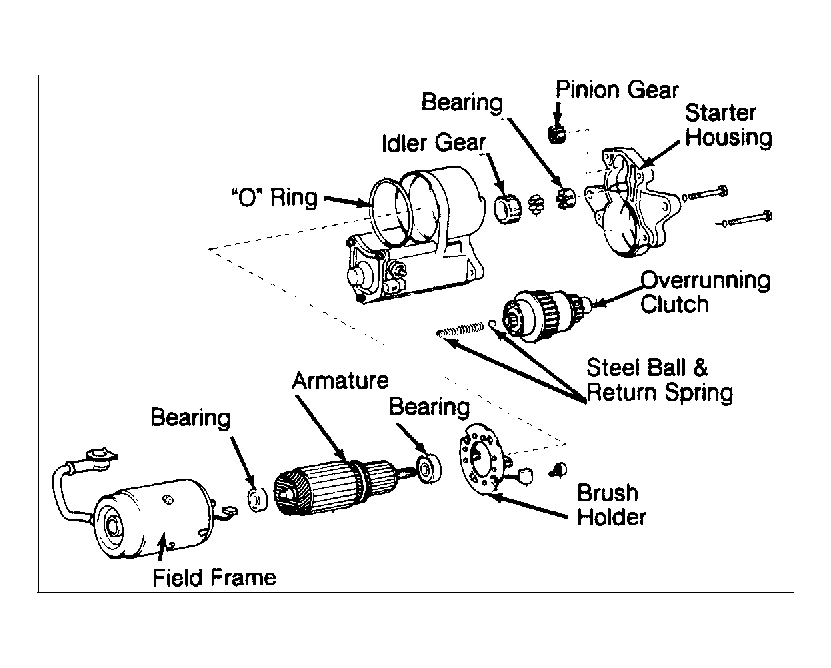 Pinion Gear
Bearing
Starter Housing
Idler Gear
"O" Ring
Overrunning Clutch
Steel Ball & Return Spring
Armature
Bearing
Bearing
Brush Holder
Field Frame