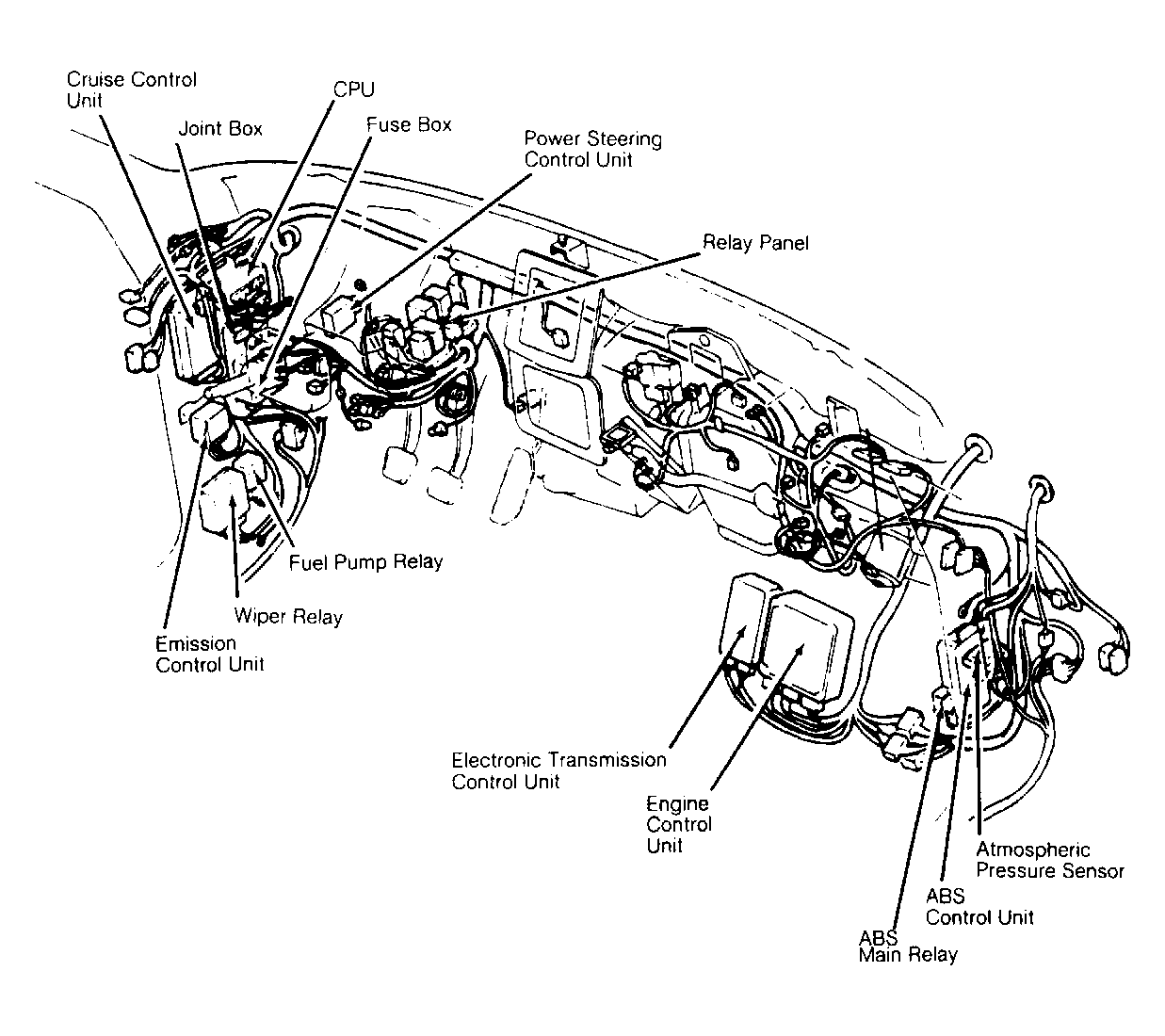 Cruise Control Unit

CPU

Joint Box

Fuse Box

Power Steering Control Unit

Relay Panel

Fuel Pump Relay

Wiper Relay

Emission Control Unit

Electronic Transmission Control Unit

Engine Control Unit

Atmospheric Pressure Sensor

ABS Control Unit

ABS Main Relay