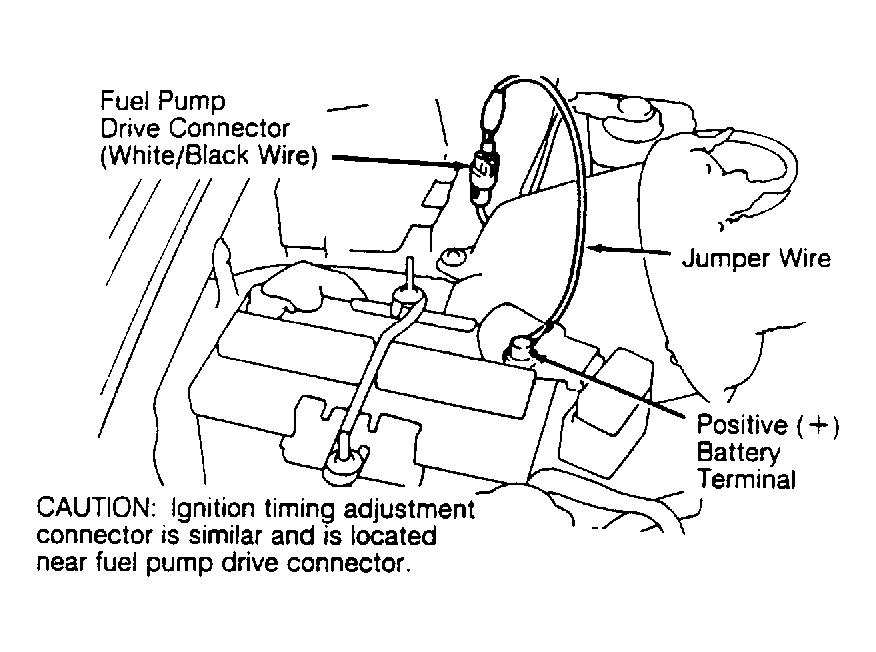 Fuel Pump
Drive Connector
(White/Black Wire)

Jumper Wire

Positive (+)
Battery
Terminal

CAUTION: Ignition timing adjustment connector is similar and is located near fuel pump drive connector.