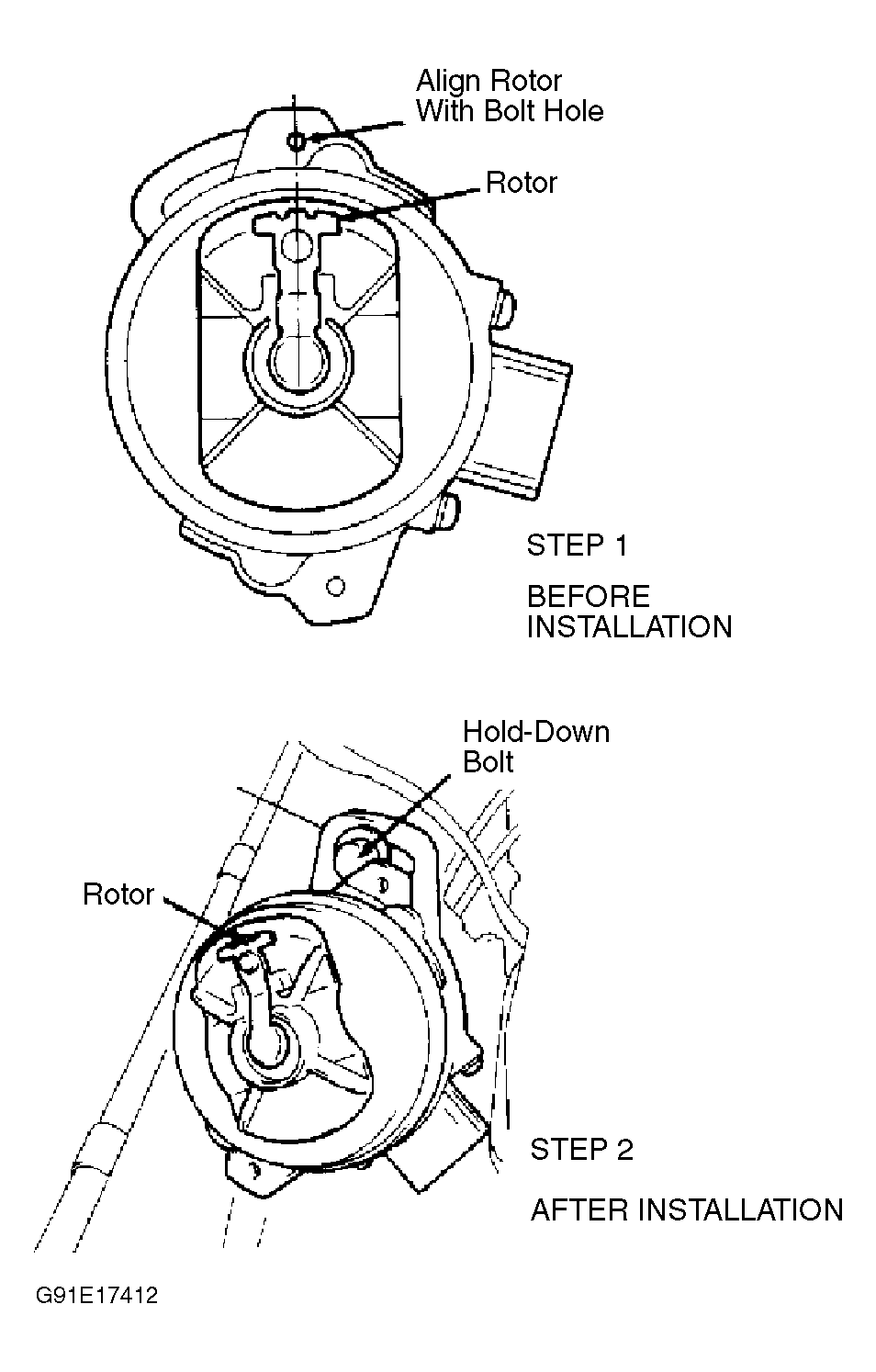 Align Rotor With Bolt Hole

Rotor

STEP 1

BEFORE INSTALLATION

Hold-Down Bolt

Rotor

STEP 2

AFTER INSTALLATION

G91E17412