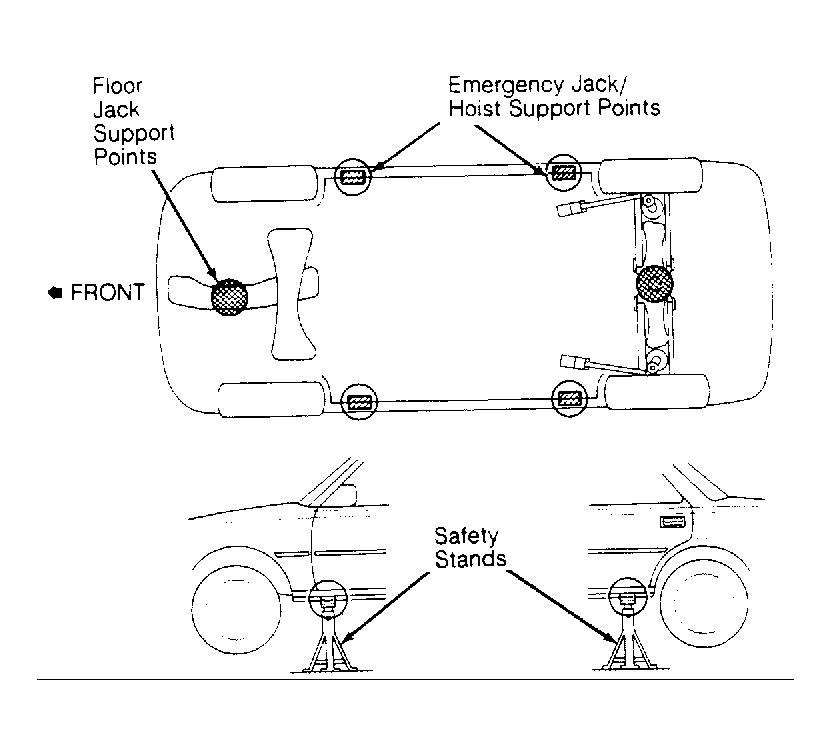 Floor Jack Support Points

Emergency Jack/ Hoist Support Points

FRONT

Safety Stands