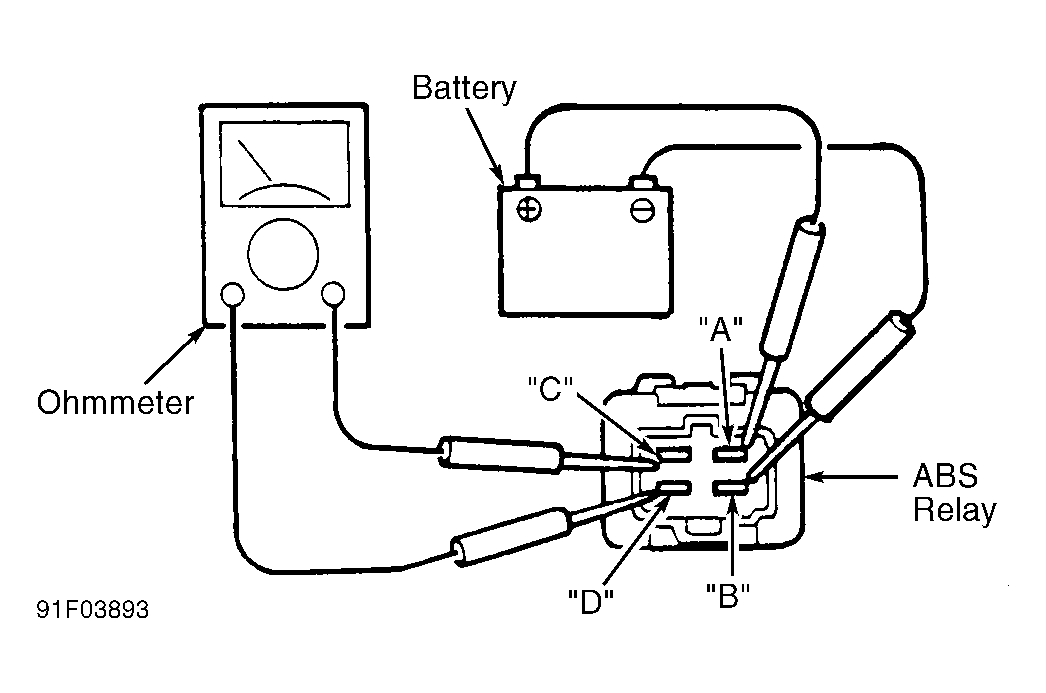 Battery

Ohmmeter

"A"

"C"

ABS Relay

"D"

"B"

91F03893