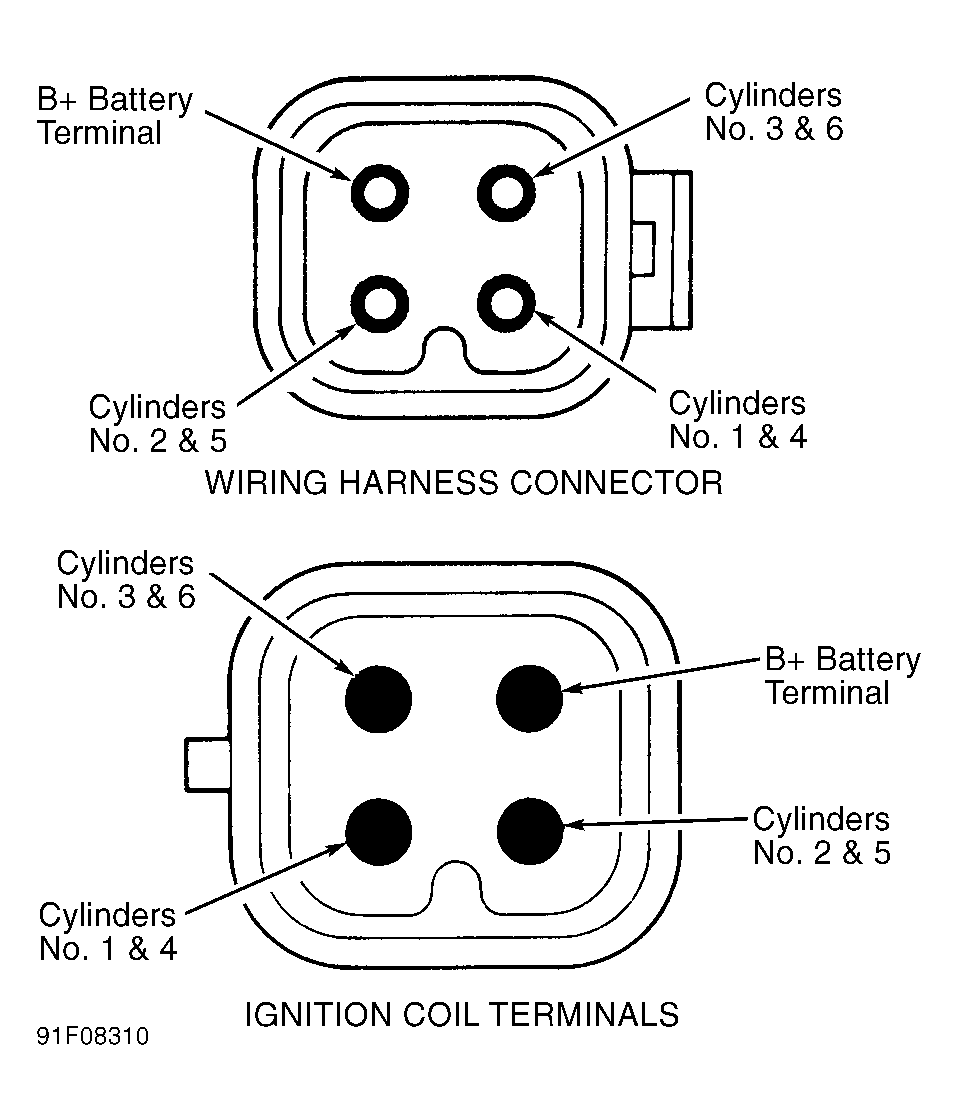 B+ Battery Terminal

Cylinders No. 3 & 6

Cylinders No. 2 & 5

Cylinders No. 1 & 4

WIRING HARNESS CONNECTOR

Cylinders No. 3 & 6

B+ Battery Terminal

Cylinders No. 2 & 5

Cylinders No. 1 & 4

IGNITION COIL TERMINALS

91F08310