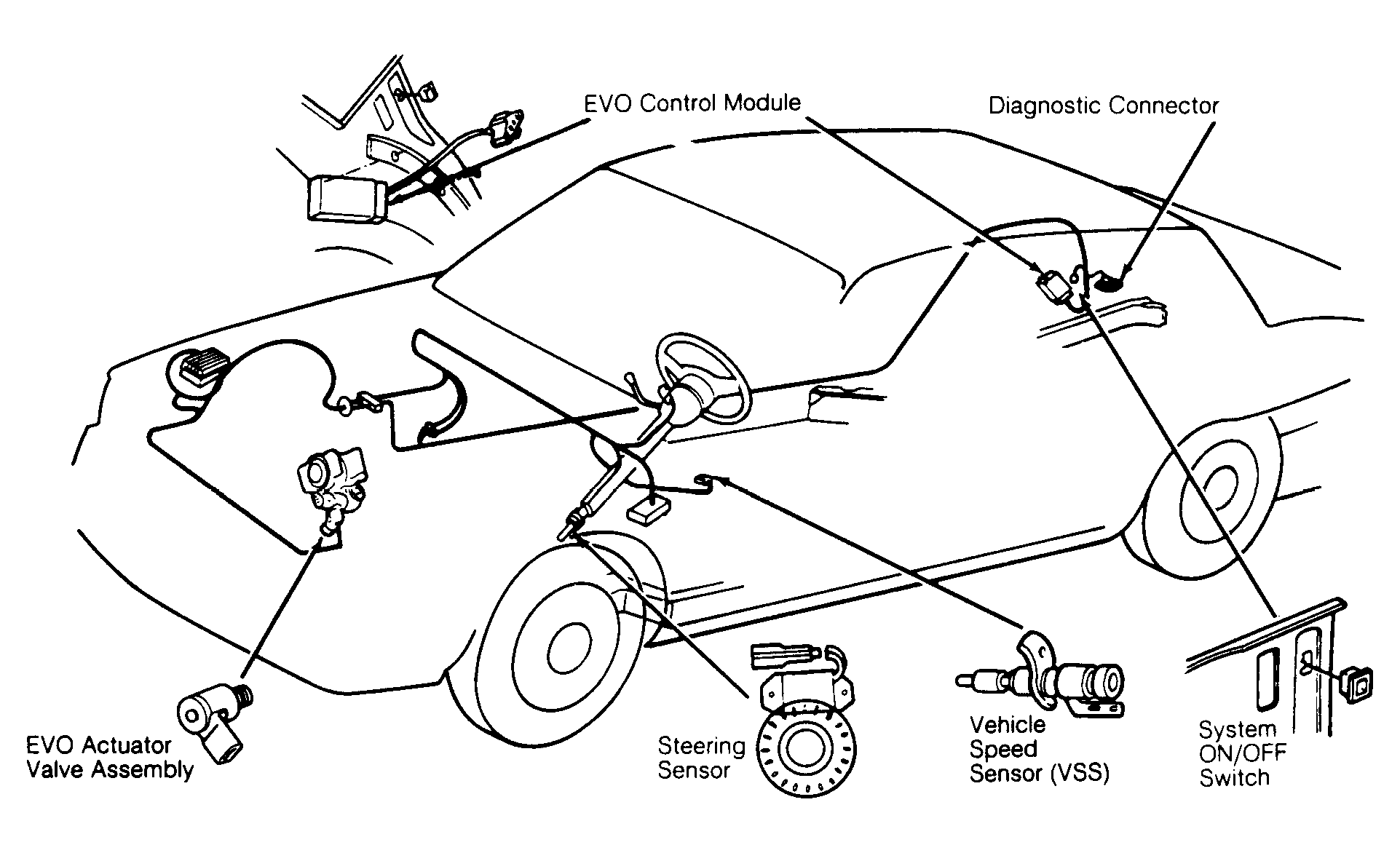 EVO Control Module

Diagnostic Connector

EVO Actuator Valve Assembly

Steering Sensor

Vehicle Speed Sensor (VSS)

System ON/OFF Switch