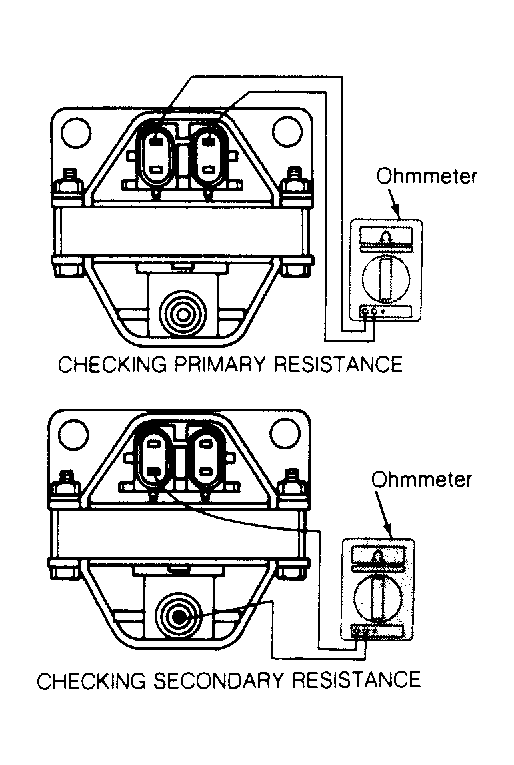 Ohmmeter

CHECKING PRIMARY RESISTANCE

Ohmmeter

CHECKING SECONDARY RESISTANCE