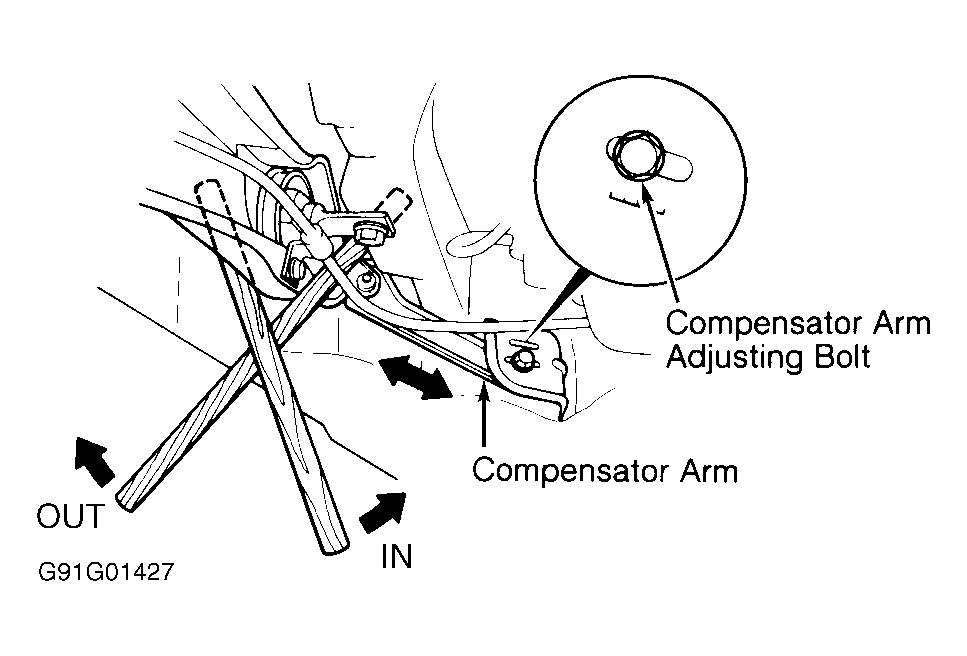 Compensator Arm Adjusting Bolt

Compensator Arm

OUT

IN

G91G01427