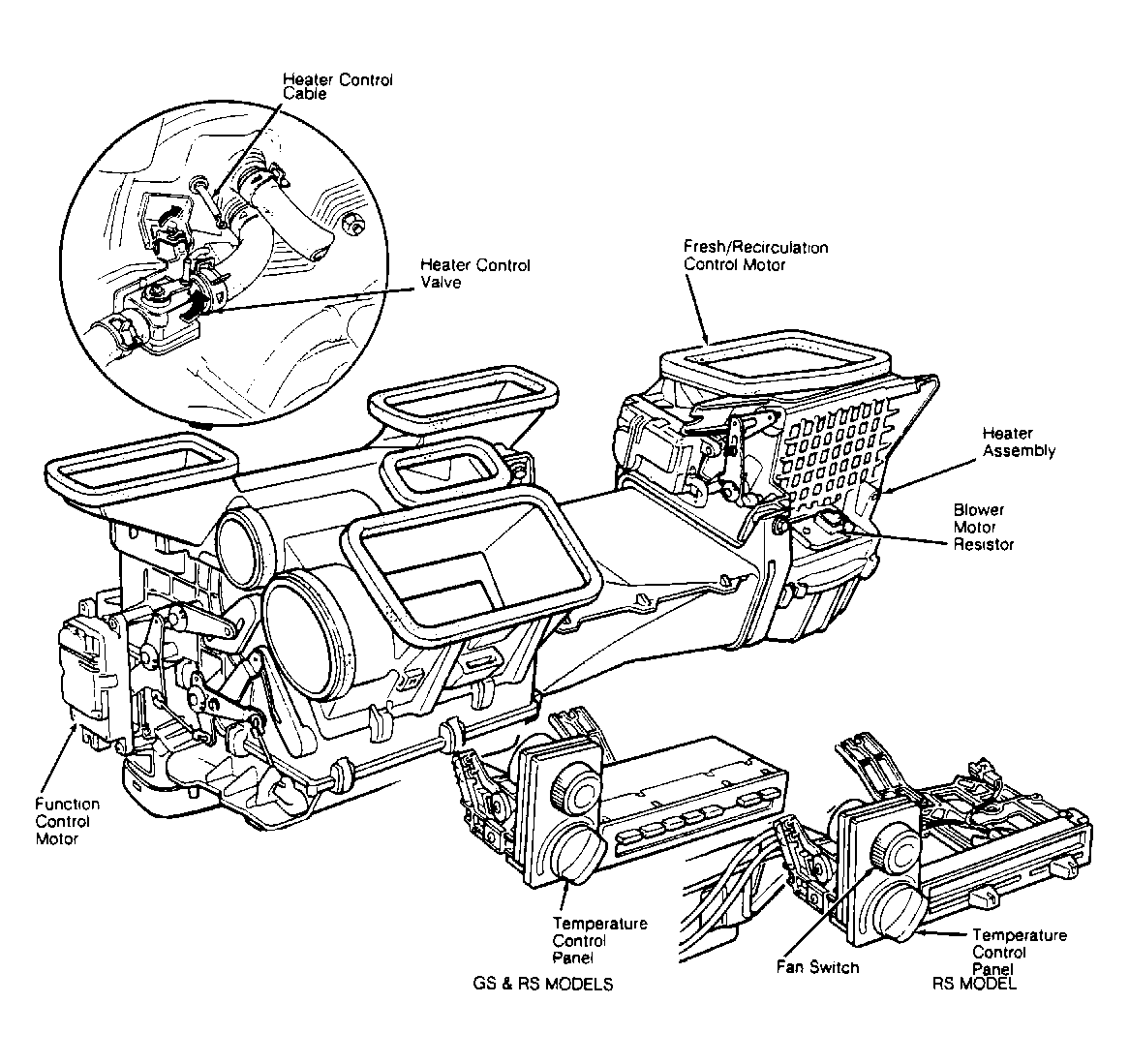 Heater Control Cable

Heater Control Valve

Fresh/Recirculation Control Motor

Heater Assembly

Blower Motor Resistor

Function Control Motor

Temperature Control Panel

GS & RS MODELS

Fan Switch

Temperature Control Panel

RS MODEL