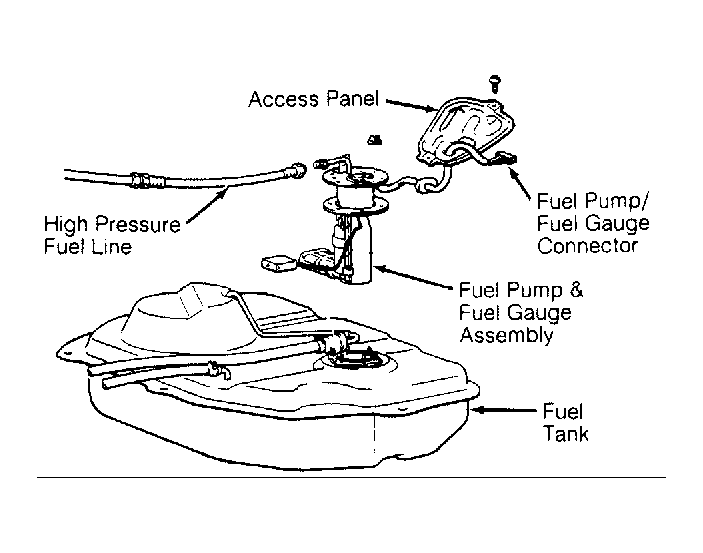 Access Panel

High Pressure Fuel Line

Fuel Pump/ Fuel Gauge Connector

Fuel Pump & Fuel Gauge Assembly

Fuel Tank