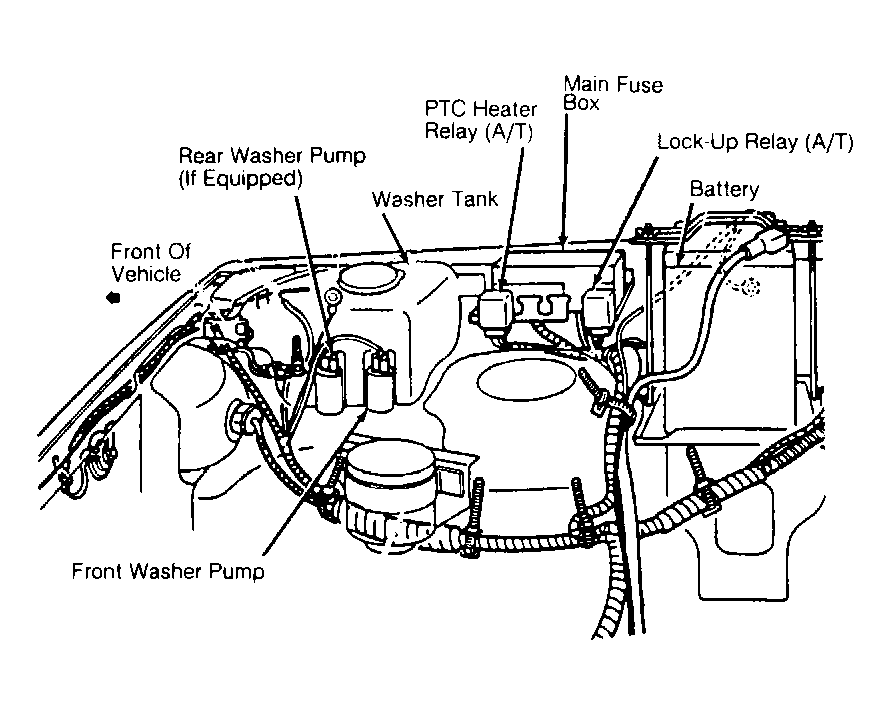 Main Fuse Box

PTC Heater Relay (A/T)

Lock-Up Relay (A/T)

Rear Washer Pump (If Equipped)

Battery

Washer Tank

Front Of Vehicle

Front Washer Pump