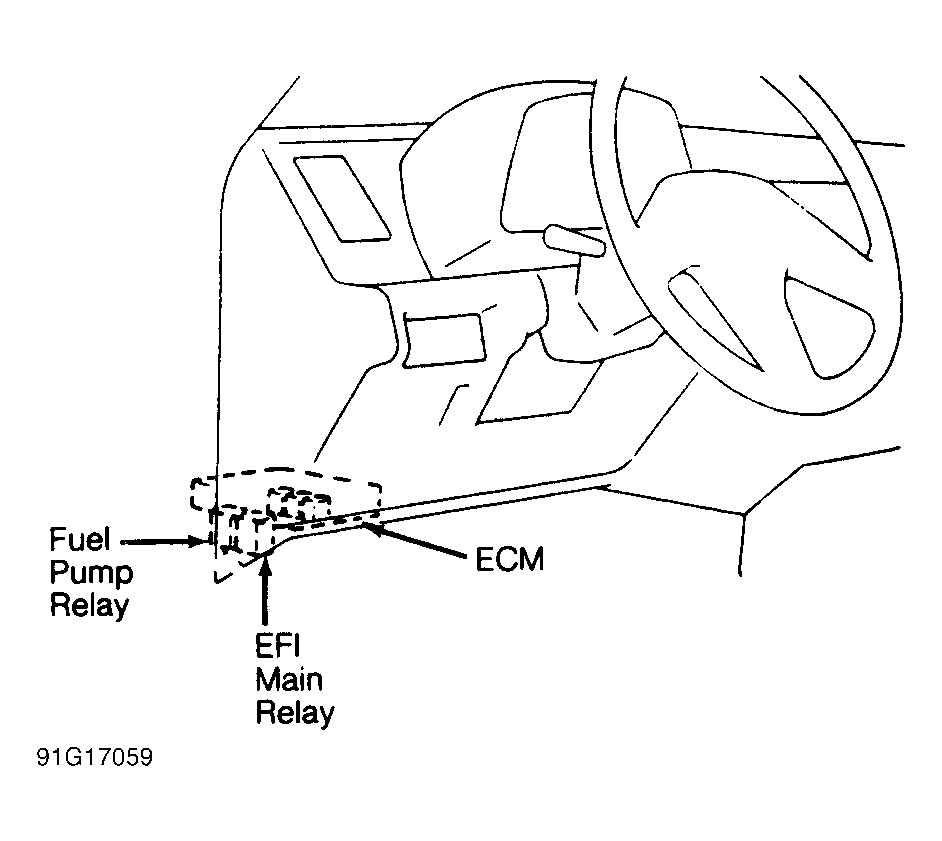 Fuel Pump Relay

ECM

EFI Main Relay

91G17059