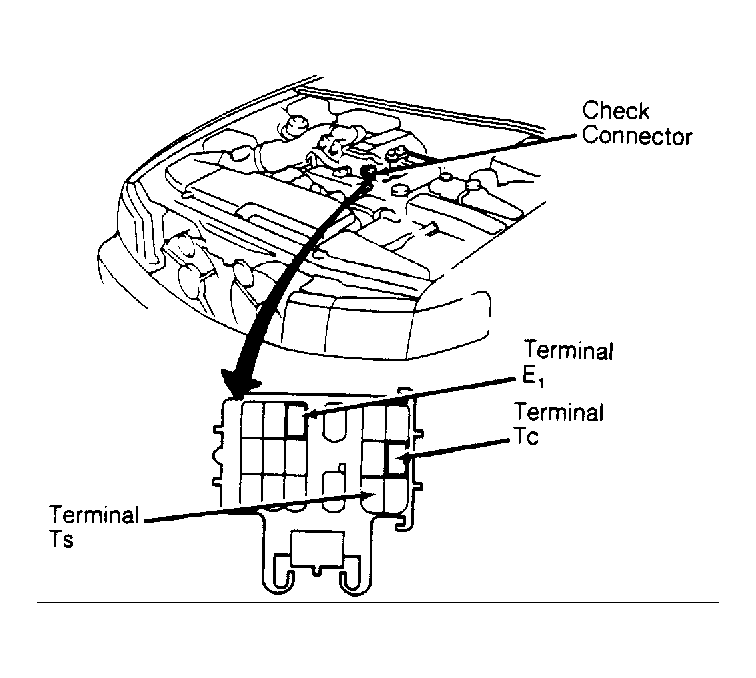 Check Connector

Terminal $E_1$

Terminal Tc

Terminal Ts