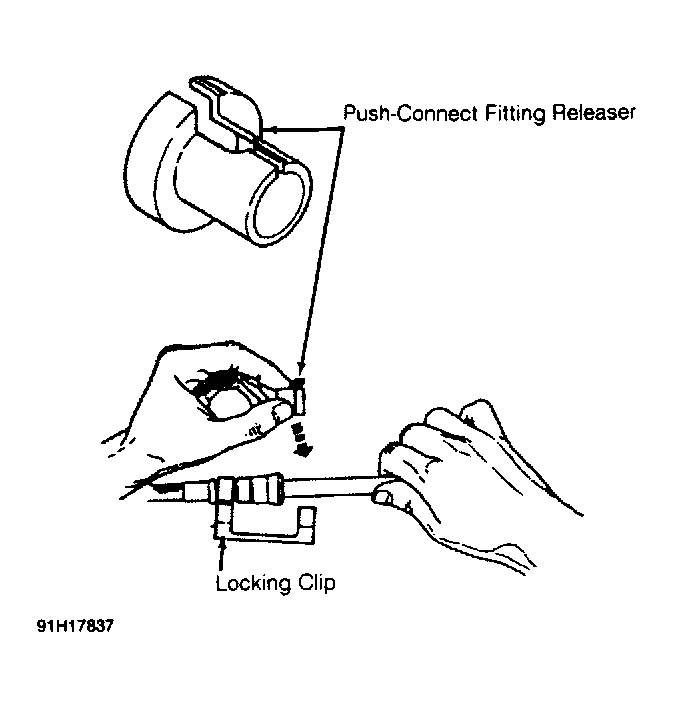 Push-Connect Fitting Releaser

Locking Clip

91H17837