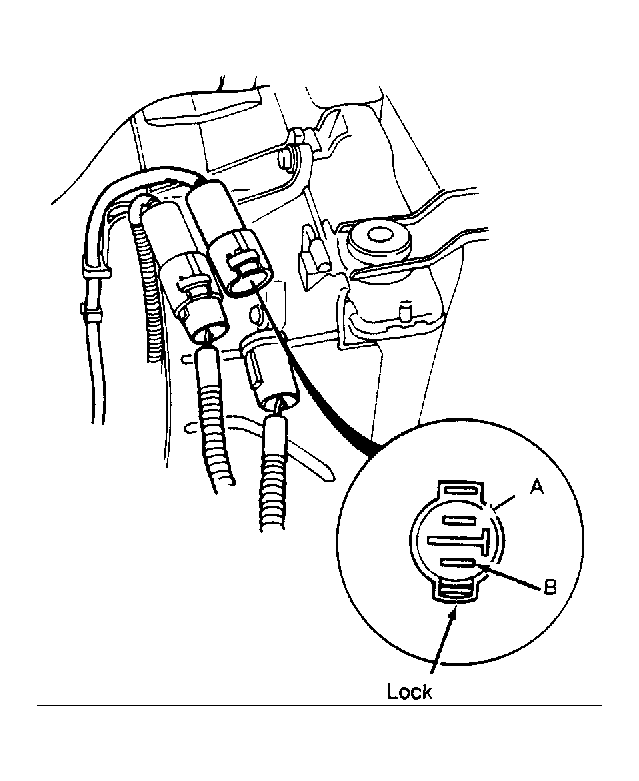 A

B

Lock