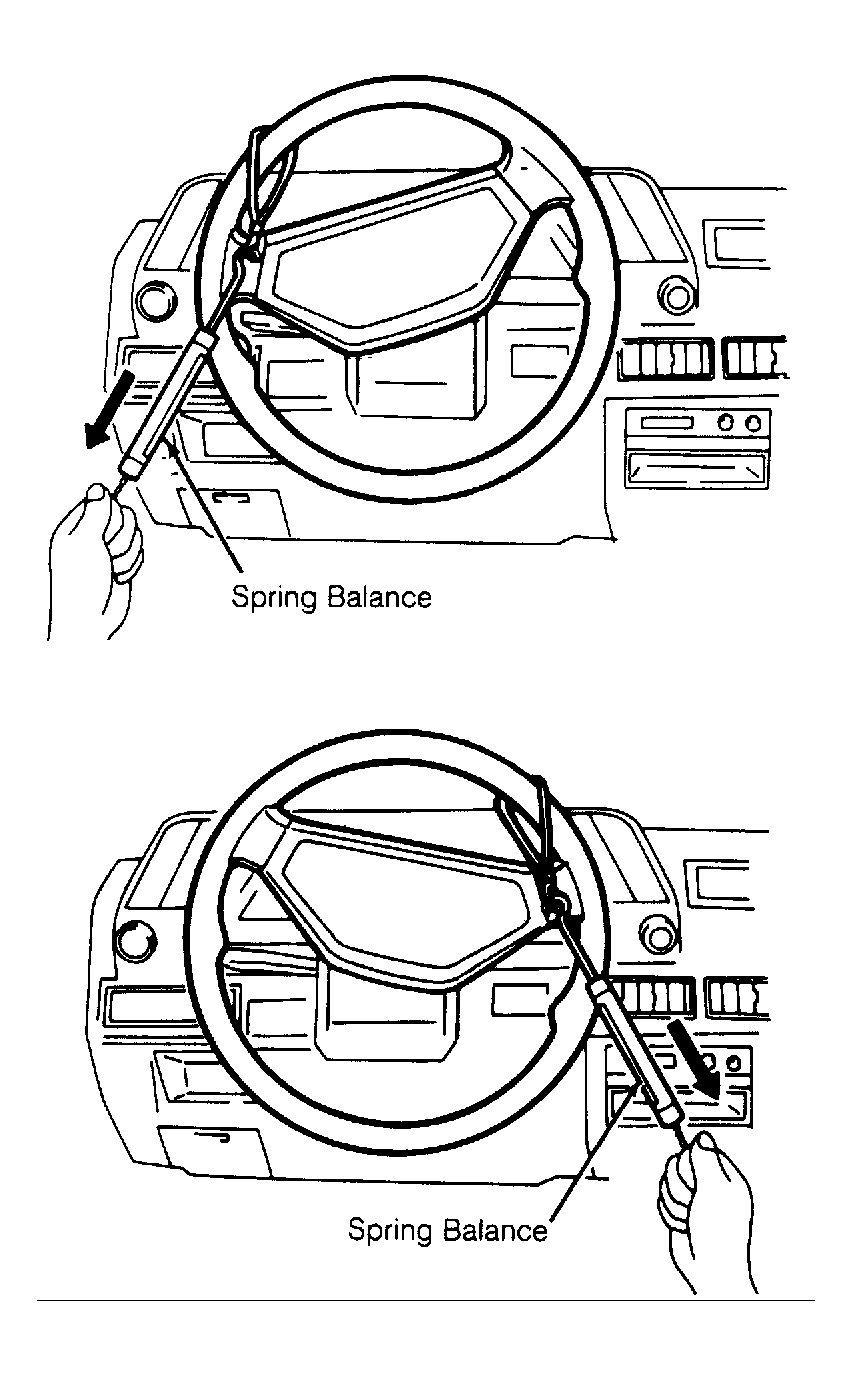 Spring Balance

Spring Balance