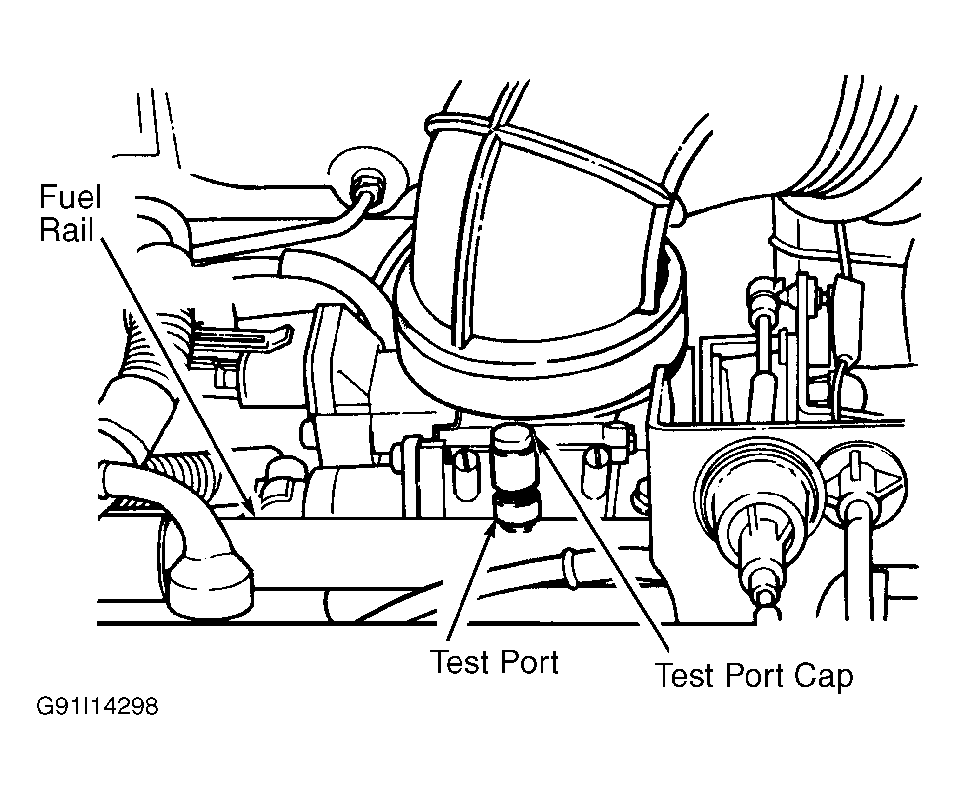 Fuel Rail

Test Port

Test Port Cap

G91I14298